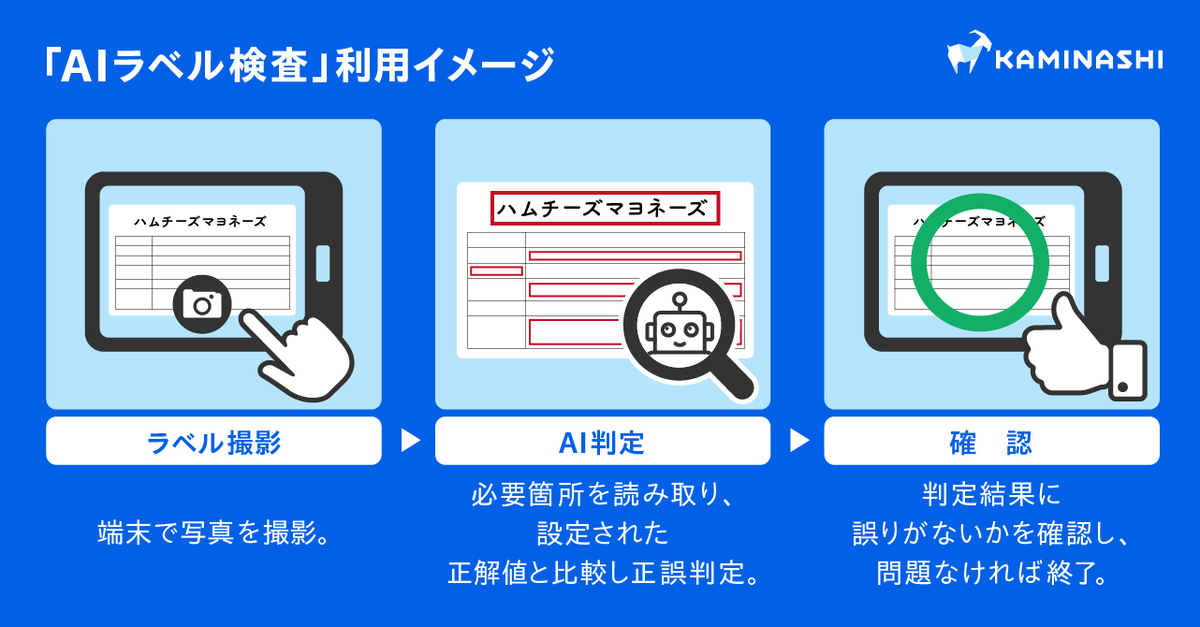 「AIラベル検査」利用イメージ

KAMINASHI

ハムチーズマヨネーズ

ラベル撮影

端末で写真を撮影。

ハムチーズマヨネーズ

AI判定

必要箇所を読み取り、設定された正解値と比較し正誤判定。

ハムチーズマヨネーズ

確　認

判定結果に誤りがないかを確認し、問題なければ終了。