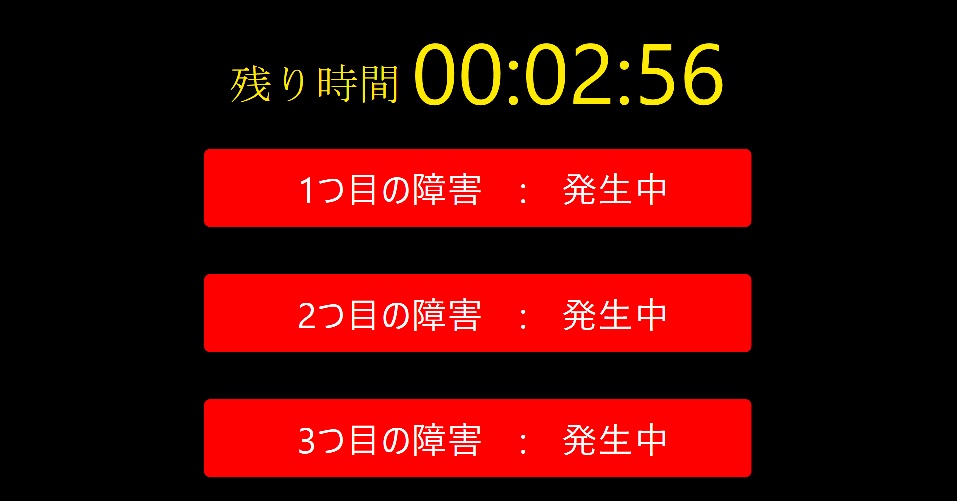 残り時間 00:02:56

1つ目の障害 ： 発生中

2つ目の障害 ： 発生中

3つ目の障害 ： 発生中