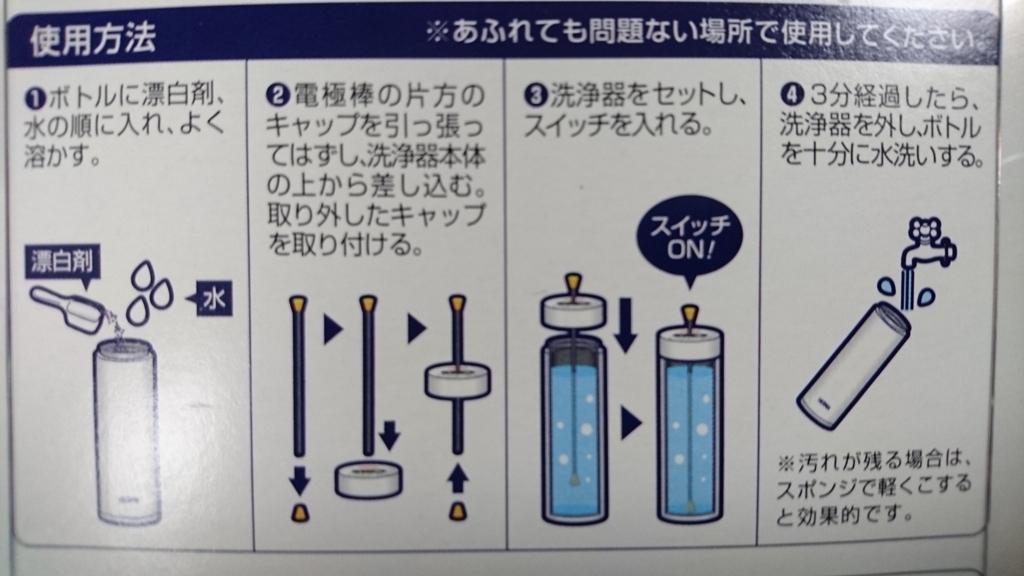 使用方法 ※あふれても問題ない場所で使用してください

❶ボトルに漂白剤、水の順に入れ、よく溶かす。

漂白剤

水

❷電極棒の片方のキャップを引っ張ってはずし、洗浄器本体の上から差し込む。取り外したキャップを取り付ける。

❸洗浄器をセットし、スイッチを入れる。

スイッチ ON!

❹3分経過したら、洗浄器を外しボトルを十分に水洗いする。

※汚れが残る場合は、スポンジで軽くこすると効果的です。