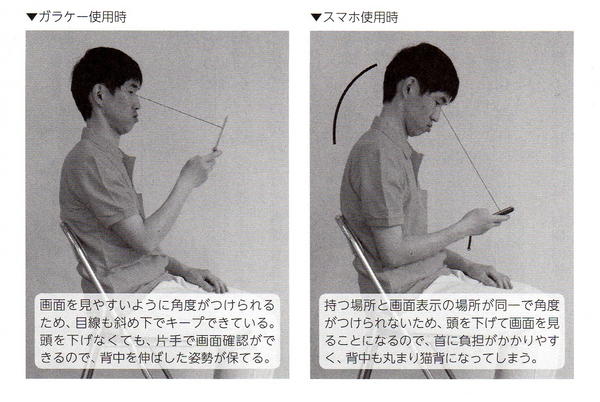 ▼ガラケー使用時

画面を見やすいように角度がつけられるため、目線も斜め下でキープできている。頭を下げなくても、片手で画面確認ができるので、背中を伸ばした姿勢が保てる。

▼スマホ使用時

持つ場所と画面表示の場所が同一で角度がつけられないため、頭を下げて画面を見ることになるので、首に負担がかかりやすく、背中も丸まり猫背になってしまう。