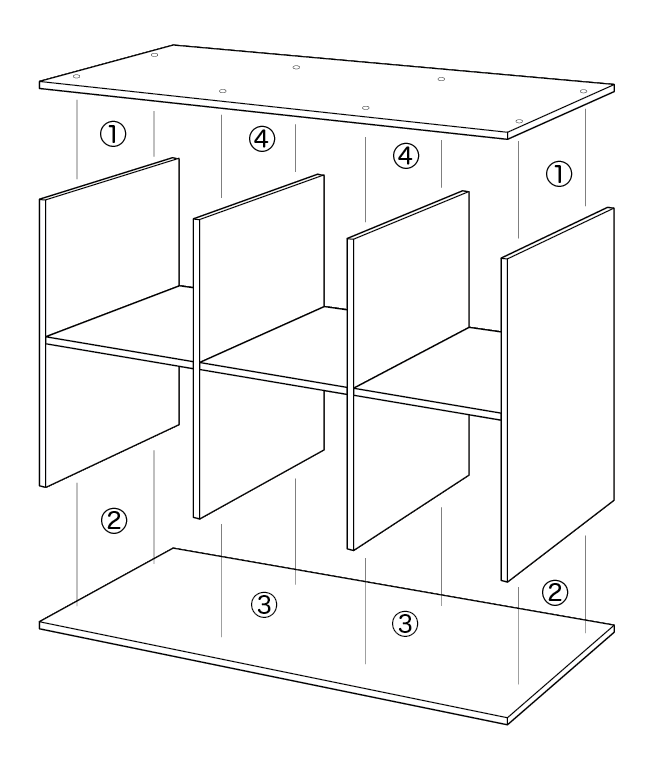 ①
④
④
①
②
③
③
②