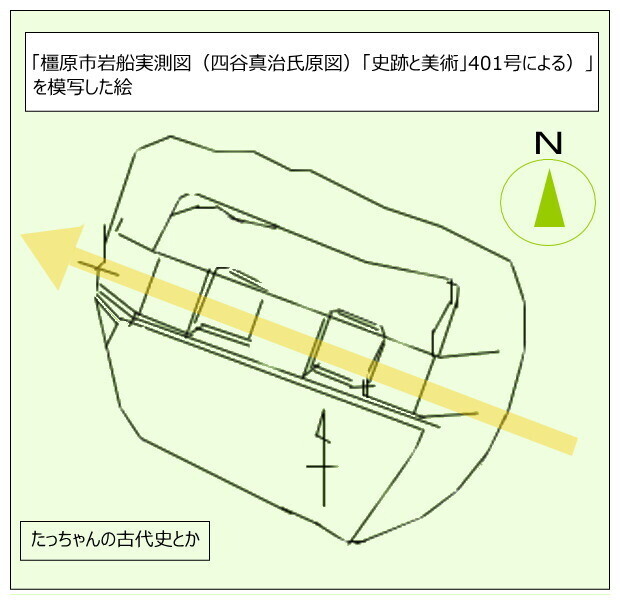 「橿原市岩船実測図（四谷真治氏原図）「史跡と美術」401号による）」を模写した絵

N

たっちゃんの古代史とか