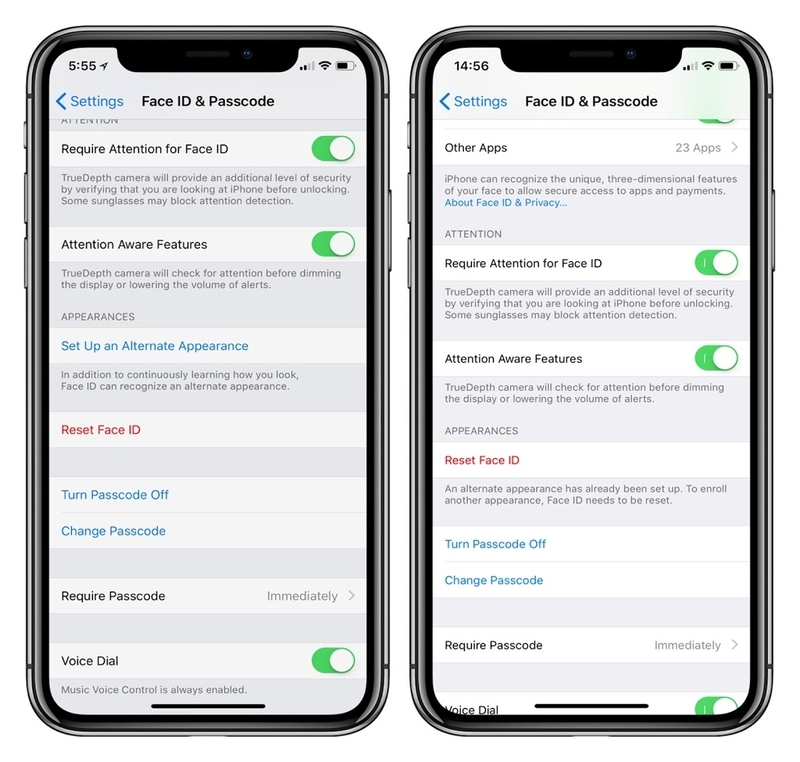 5:55

Settings Face ID & Passcode

ATTENTION

Require Attention for Face ID

TrueDepth camera will provide an additional level of security by verifying that you are looking at iPhone before unlocking. Some sunglasses may block attention detection.

Attention Aware Features

TrueDepth camera will check for attention before dimming the display or lowering the volume of alerts.

APPEARANCES

Set Up an Alternate Appearance

In addition to continuously learning how you look, Face ID can recognize an alternate appearance.

Reset Face ID

Turn Passcode Off

Change Passcode

Require Passcode Immediately

Voice Dial

Music Voice Control is always enabled.

14:56

Settings Face ID & Passcode

Other Apps 23 Apps

iPhone can recognize the unique, three-dimensional features of your face to allow secure access to apps and payments. About Face ID & Privacy...

ATTENTION

Require Attention for Face ID

TrueDepth camera will provide an additional level of security by verifying that you are looking at iPhone before unlocking. Some sunglasses may block attention detection.

Attention Aware Features

TrueDepth camera will check for attention before dimming the display or lowering the volume of alerts.

APPEARANCES

Reset Face ID

An alternate appearance has already been set up. To enroll another appearance, Face ID needs to be reset.

Turn Passcode Off

Change Passcode

Require Passcode Immediately

Voice Dial