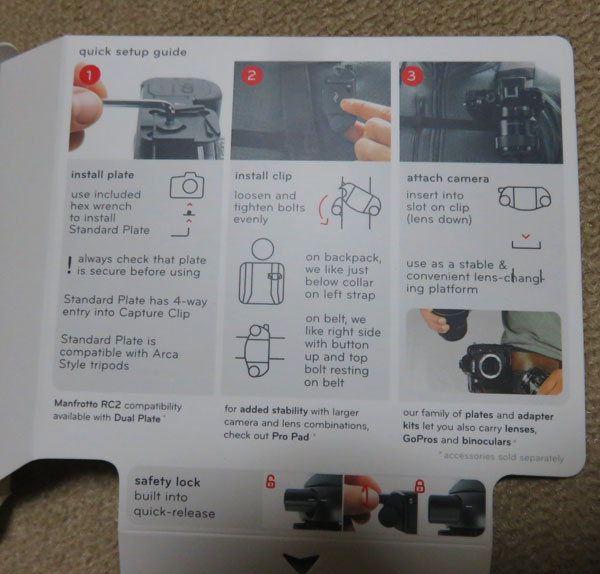 quick setup guide

1

install plate

use included hex wrench to install Standard Plate

! always check that plate is secure before using

Standard Plate has 4-way entry into Capture Clip

Standard Plate is compatible with Arca Style tripods

Manfrotto RC2 compatibility available with Dual Plate *

2

install clip

loosen and tighten bolts evenly

on backpack, we like just below collar on left strap

on belt, we like right side with button up and top bolt resting on belt

for added stability with larger camera and lens combinations, check out Pro Pad *

3

attach camera

insert into slot on clip (lens down)

use as a stable & convenient lens-changing platform

our family of plates and adapter kits let you also carry lenses, GoPros and binoculars *

* accessories sold separately

safety lock built into quick-release