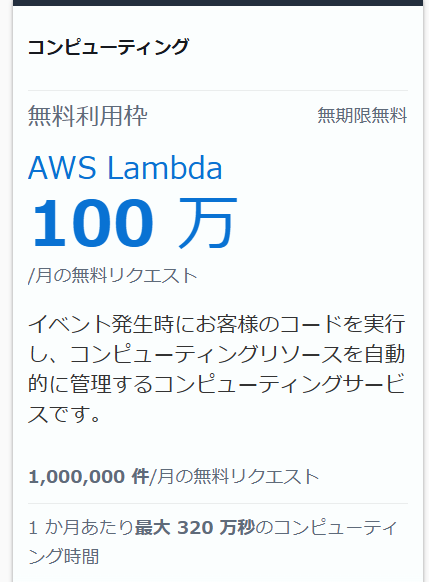 コンピューティング

無料利用枠

無期限無料

AWS Lambda

100 万

/月の無料リクエスト

イベント発生時にお客様のコードを実行し、コンピューティングリソースを自動的に管理するコンピューティングサービスです。

1,000,000 件/月の無料リクエスト

1 か月あたり最大 320 万秒のコンピューティング時間