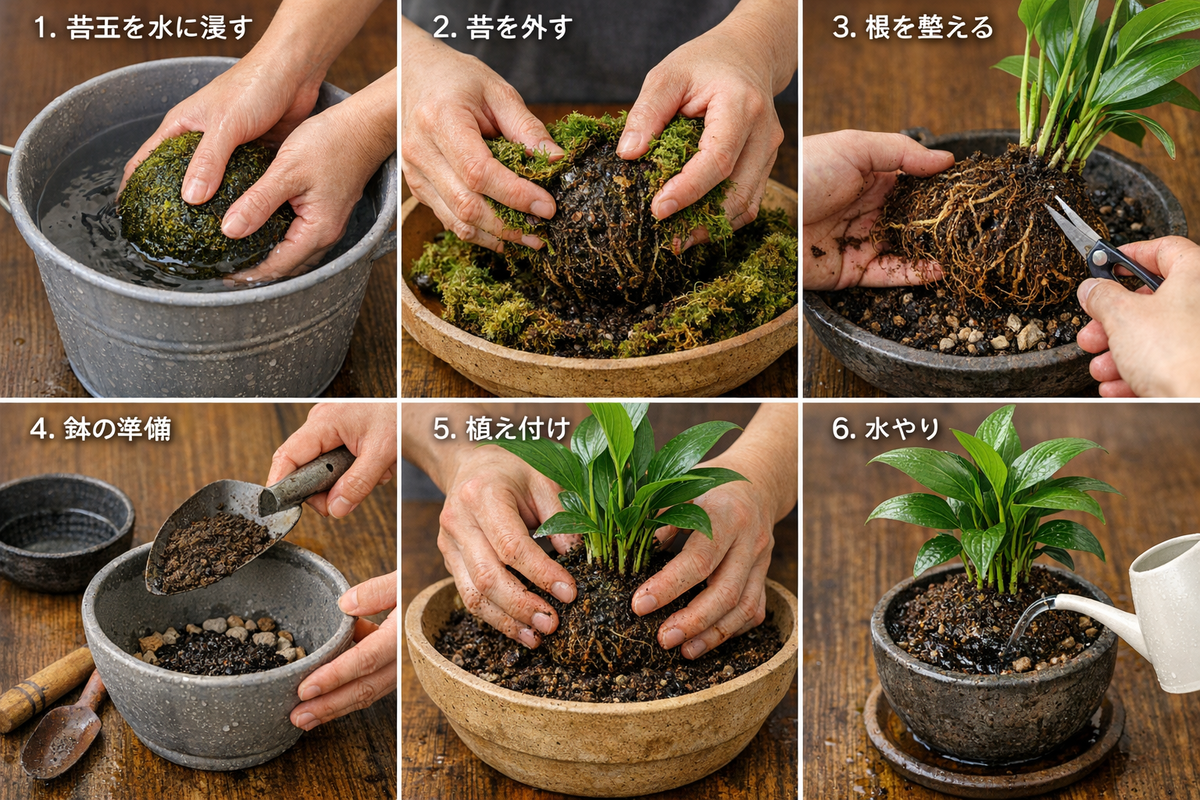 1. 苔玉を水に浸す

2. 苔を外す

3. 根を整える

4. 鉢の準備

5. 植え付け

6. 水やり