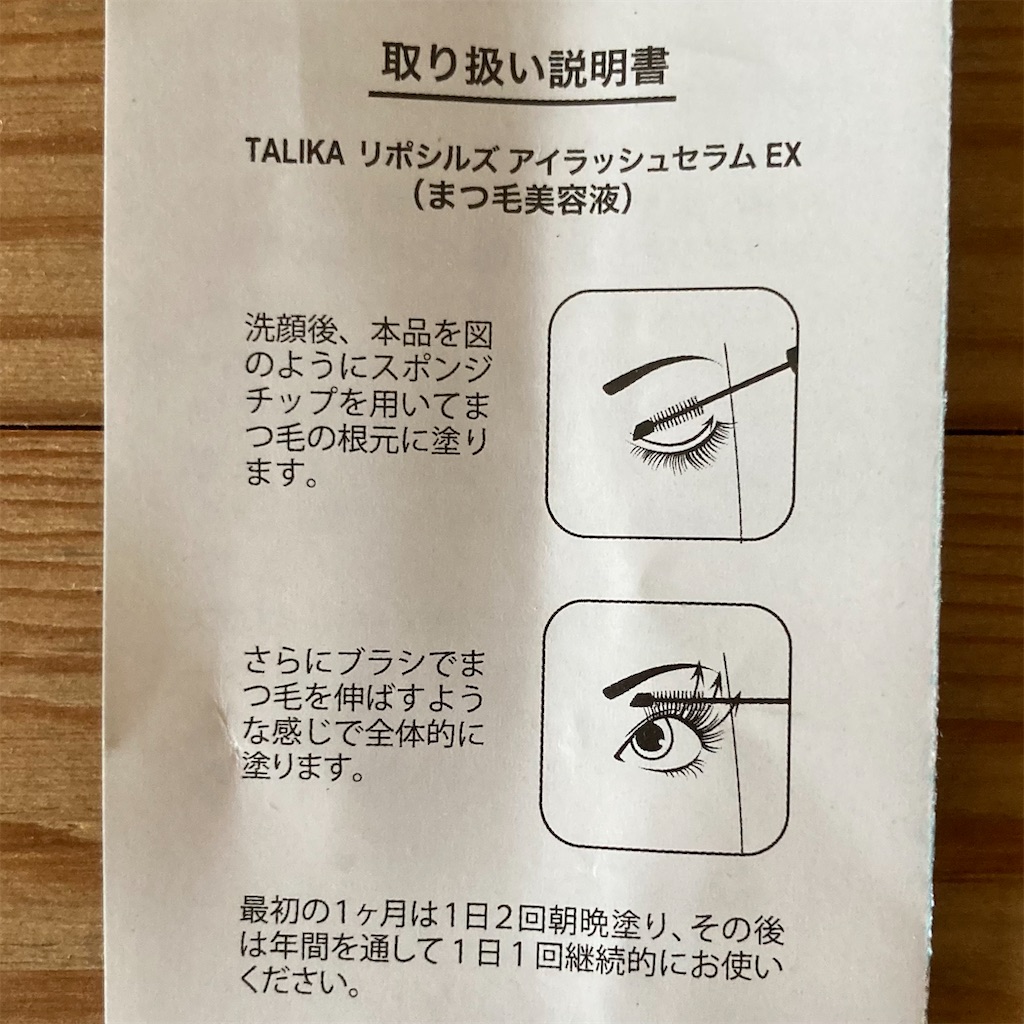 取り扱い説明書

TALIKA リポシルズ アイラッシュセラム EX
（まつ毛美容液）

洗顔後、本品を図のようにスポンジチップを用いてまつ毛の根元に塗ります。

さらにブラシでまつ毛を伸ばすような感じで全体的に塗ります。

最初の1ヶ月は1日2回朝晩塗り、その後は年間を通して1日1回継続的にお使いください。