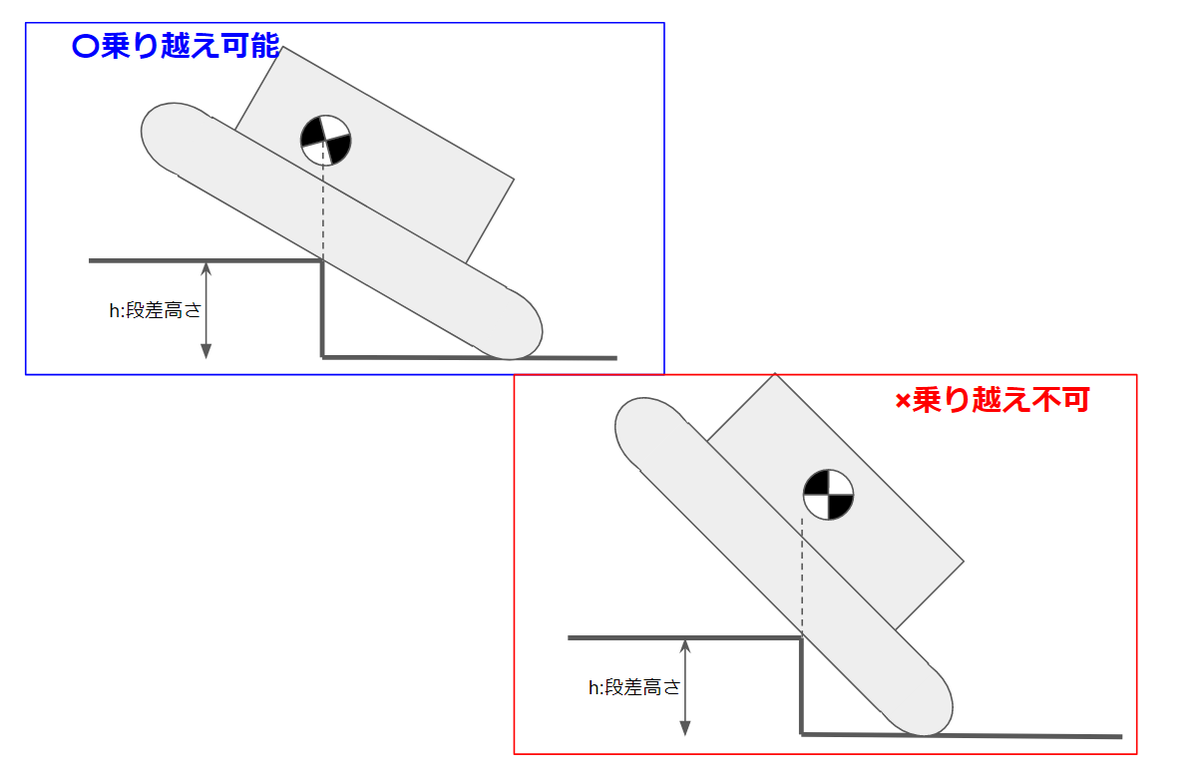 〇乗り越え可能

h:段差高さ

×乗り越え不可

h:段差高さ