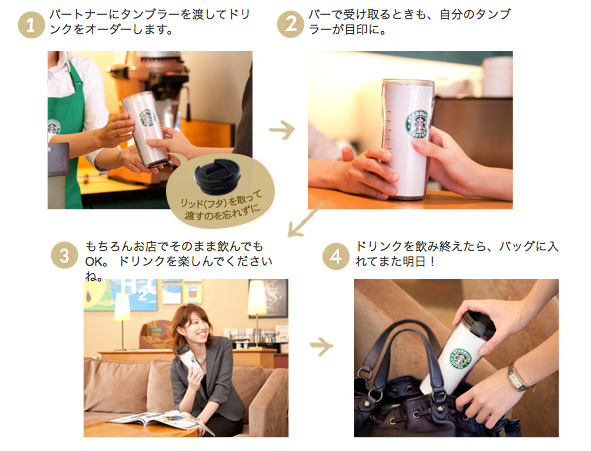 1 パートナーにタンブラーを渡してドリンクをオーダーします。

リッド(フタ)を取って渡すのを忘れずに

2 バーで受け取るときも、自分のタンブラーが目印に。

3 もちろんお店でそのまま飲んでもOK。ドリンクを楽しんでくださいね。

4 ドリンクを飲み終えたら、バッグに入れてまた明日！