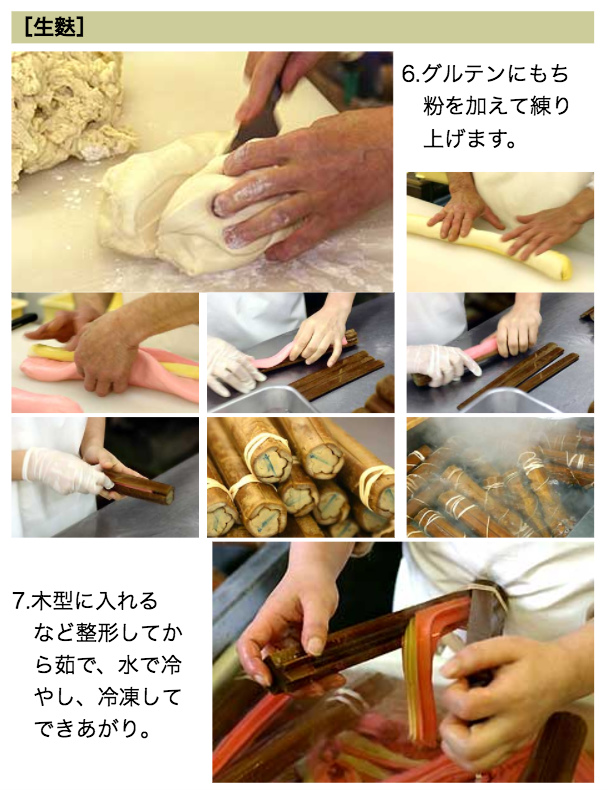 [生麩]

6.グルテンにもち粉を加えて練り上げます。

7.木型に入れるなど整形してから茹で、水で冷やし、冷凍してできあがり。