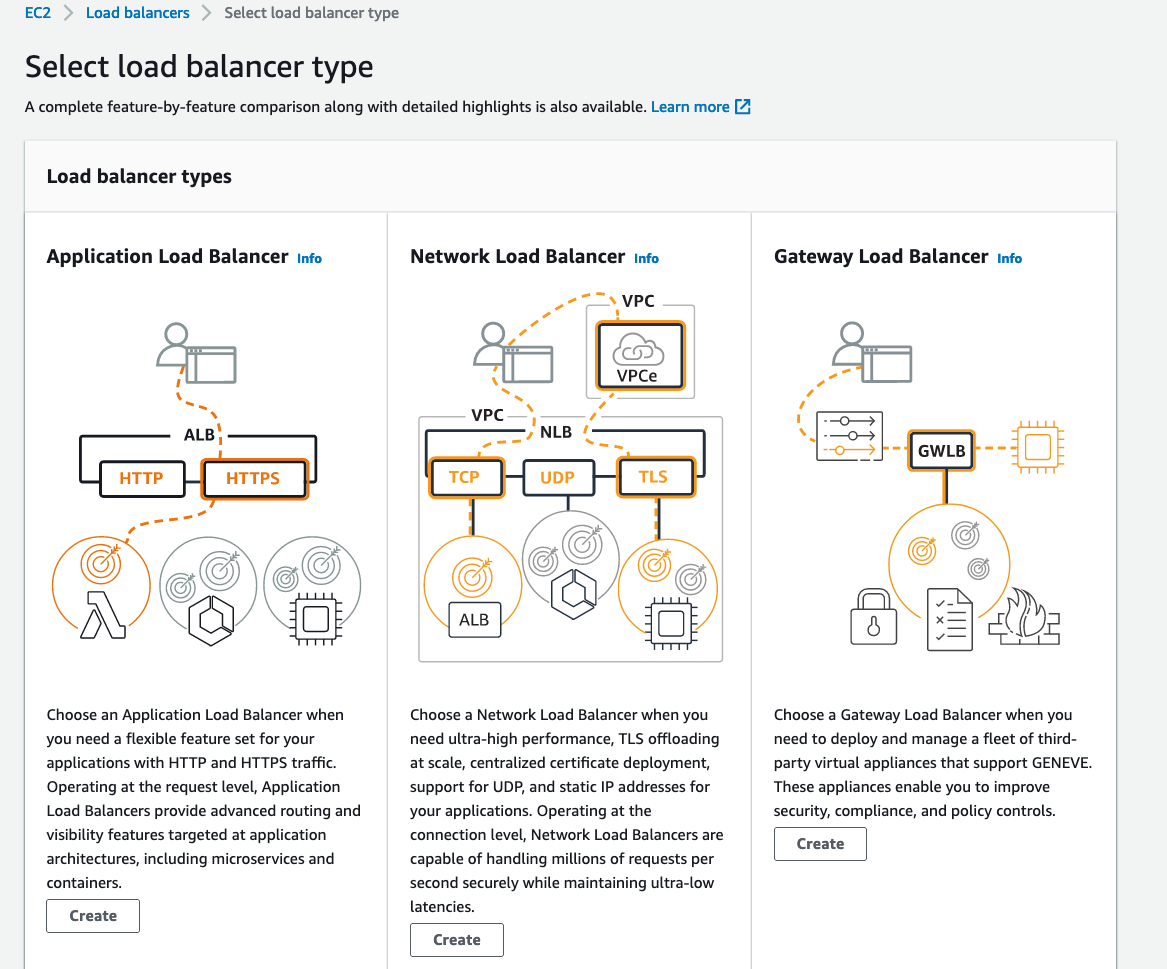 EC2 > Load balancers > Select load balancer type

Select load balancer type

A complete feature-by-feature comparison along with detailed highlights is also available. Learn more

Load balancer types

Application Load Balancer Info

ALB
HTTP
HTTPS

Choose an Application Load Balancer when you need a flexible feature set for your applications with HTTP and HTTPS traffic. Operating at the request level, Application Load Balancers provide advanced routing and visibility features targeted at application architectures, including microservices and containers.

Create

Network Load Balancer Info

VPC
VPCe
VPC
NLB
TCP
UDP
TLS
ALB

Choose a Network Load Balancer when you need ultra-high performance, TLS offloading at scale, centralized certificate deployment, support for UDP, and static IP addresses for your applications. Operating at the connection level, Network Load Balancers are capable of handling millions of requests per second securely while maintaining ultra-low latencies.

Create

Gateway Load Balancer Info

GWLB

Choose a Gateway Load Balancer when you need to deploy and manage a fleet of third-party virtual appliances that support GENEVE. These appliances enable you to improve security, compliance, and policy controls.

Create