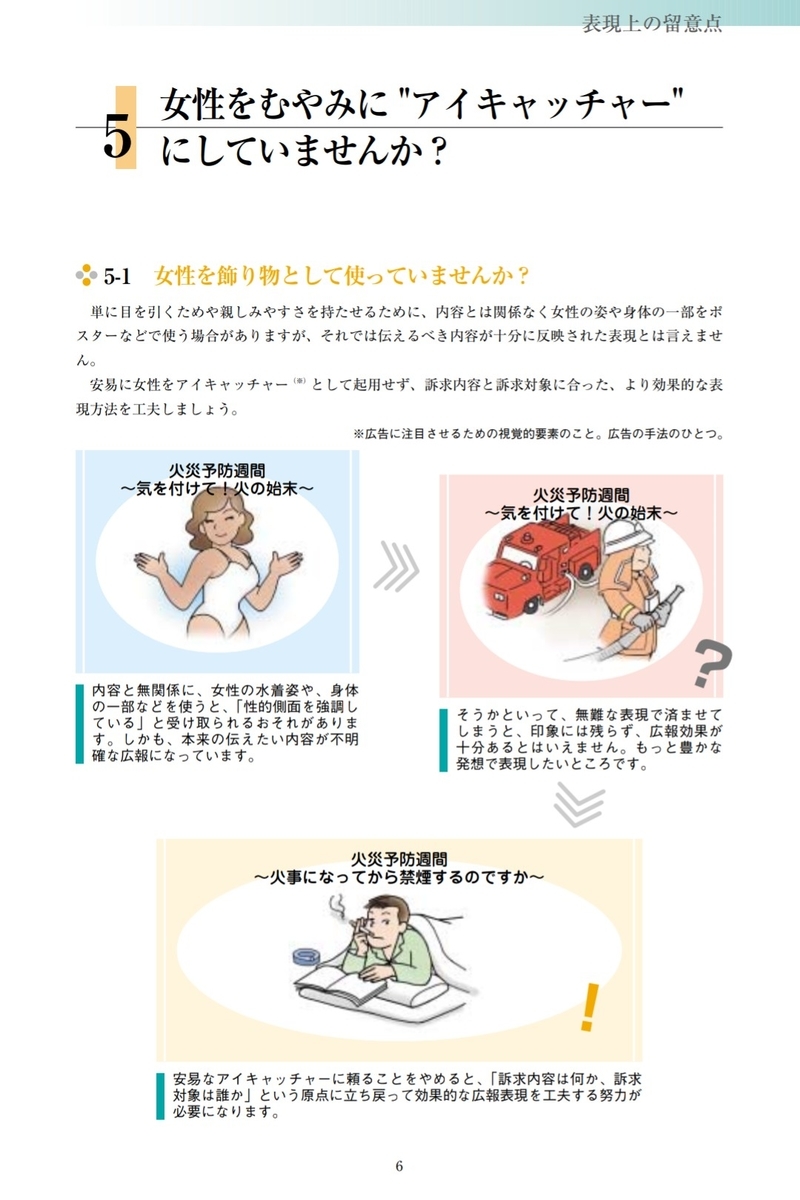 表現上の留意点

5 女性をむやみに "アイキャッチャー" にしていませんか？

5-1 女性を飾り物として使っていませんか？

単に目を引くためや親しみやすさを持たせるために、内容とは関係なく女性の姿や身体の一部をポスターなどで使う場合がありますが、それでは伝えるべき内容が十分に反映された表現とは言えません。

安易に女性をアイキャッチャー（※）として起用せず、訴求内容と訴求対象に合った、より効果的な表現方法を工夫しましょう。

※広告に注目させるための視覚的要素のこと。広告の手法のひとつ。

火災予防週間
～気を付けて！火の始末～

内容と無関係に、女性の水着姿や、身体の一部などを使うと、「性的側面を強調している」と受け取られるおそれがあります。しかも、本来の伝えたい内容が不明確な広報になっています。

火災予防週間
～気を付けて！火の始末～

?

そうかといって、無難な表現で済ませてしまうと、印象には残らず、広報効果が十分あるとはいえません。もっと豊かな発想で表現したいところです。

火災予防週間
～火事になってから禁煙するのですか～

!

安易なアイキャッチャーに頼ることをやめると、「訴求内容は何か、訴求対象は誰か」という原点に立ち戻って効果的な広報表現を工夫する努力が必要になります。

6