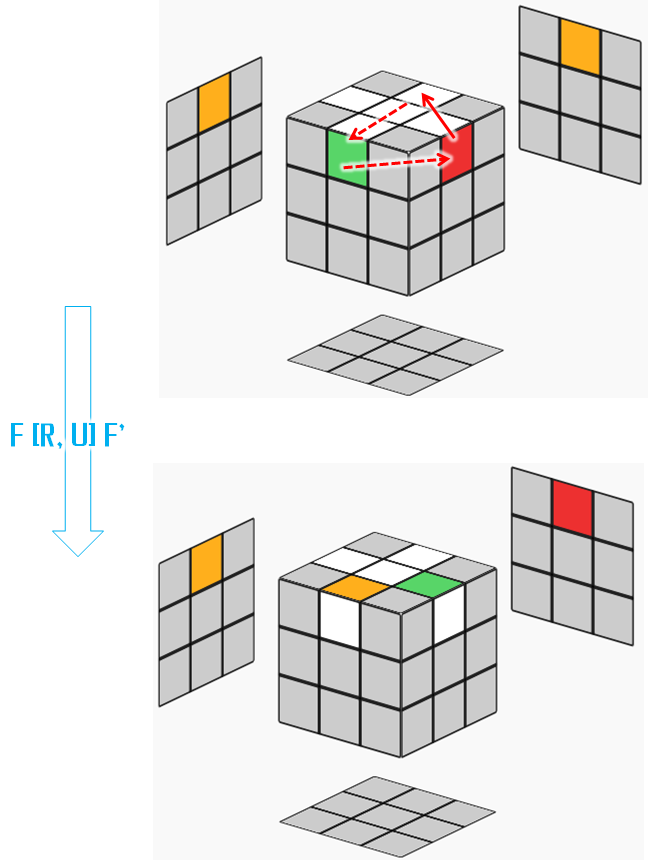 F [R, U] F'