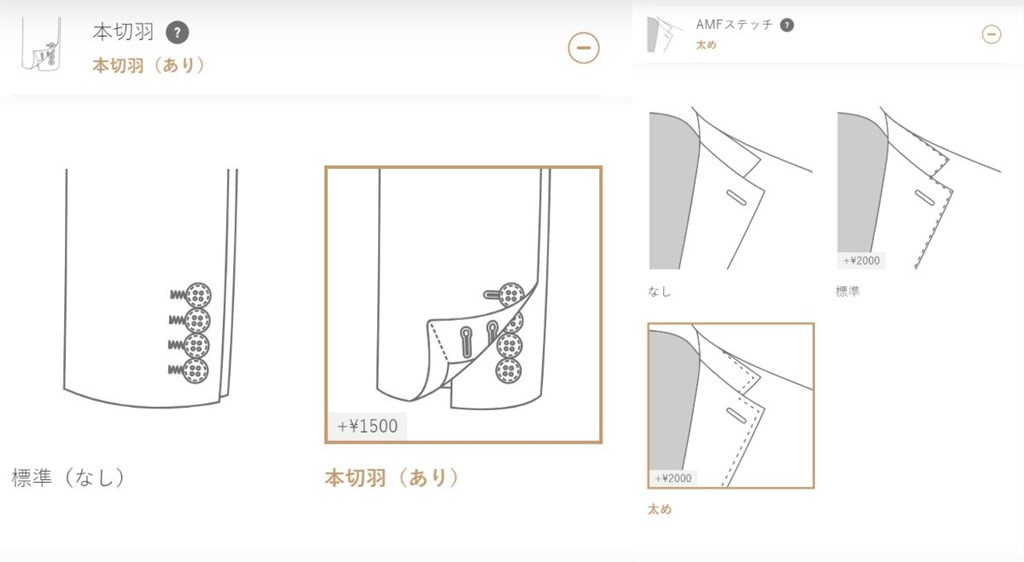 本切羽 ?
本切羽（あり）

+¥1500

標準（なし）

本切羽（あり）

AMFステッチ ?
太め

+¥2000

なし

標準

+¥2000

太め