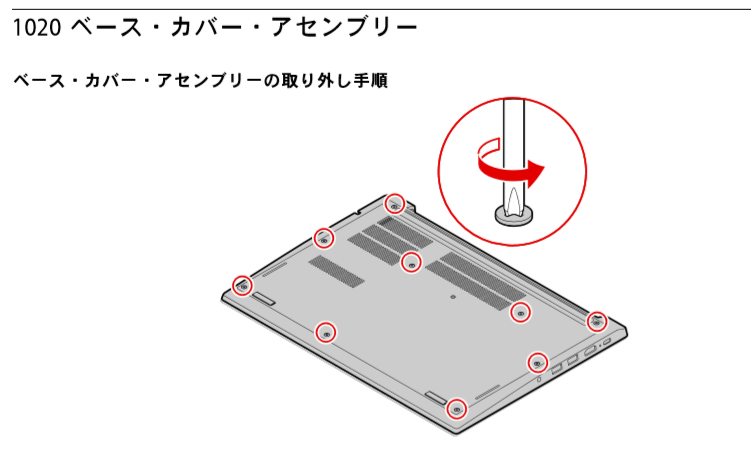 1020 ベース・カバー・アセンブリー

ベース・カバー・アセンブリーの取り外し手順