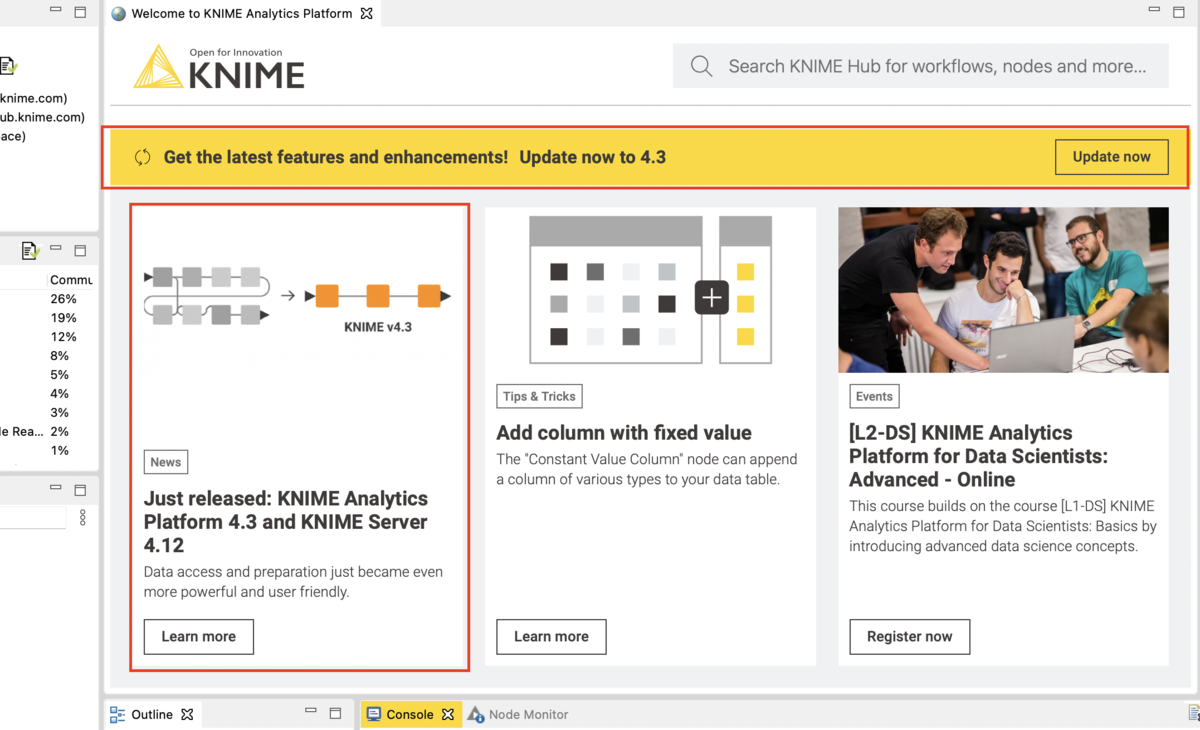 knime.com)
ub.knime.com)
ace)

Commu
26%
19%
12%
8%
5%
4%
3%
le Rea... 2%
1%

Welcome to KNIME Analytics Platform

Open for Innovation
KNIME

Search KNIME Hub for workflows, nodes and more...

Get the latest features and enhancements! Update now to 4.3

Update now

KNIME v4.3

News

Just released: KNIME Analytics Platform 4.3 and KNIME Server 4.12

Data access and preparation just became even more powerful and user friendly.

Learn more

Tips & Tricks

Add column with fixed value

The "Constant Value Column" node can append a column of various types to your data table.

Learn more

Events

[L2-DS] KNIME Analytics Platform for Data Scientists: Advanced - Online

This course builds on the course [L1-DS] KNIME Analytics Platform for Data Scientists: Basics by introducing advanced data science concepts.

Register now

Outline

Console

Node Monitor