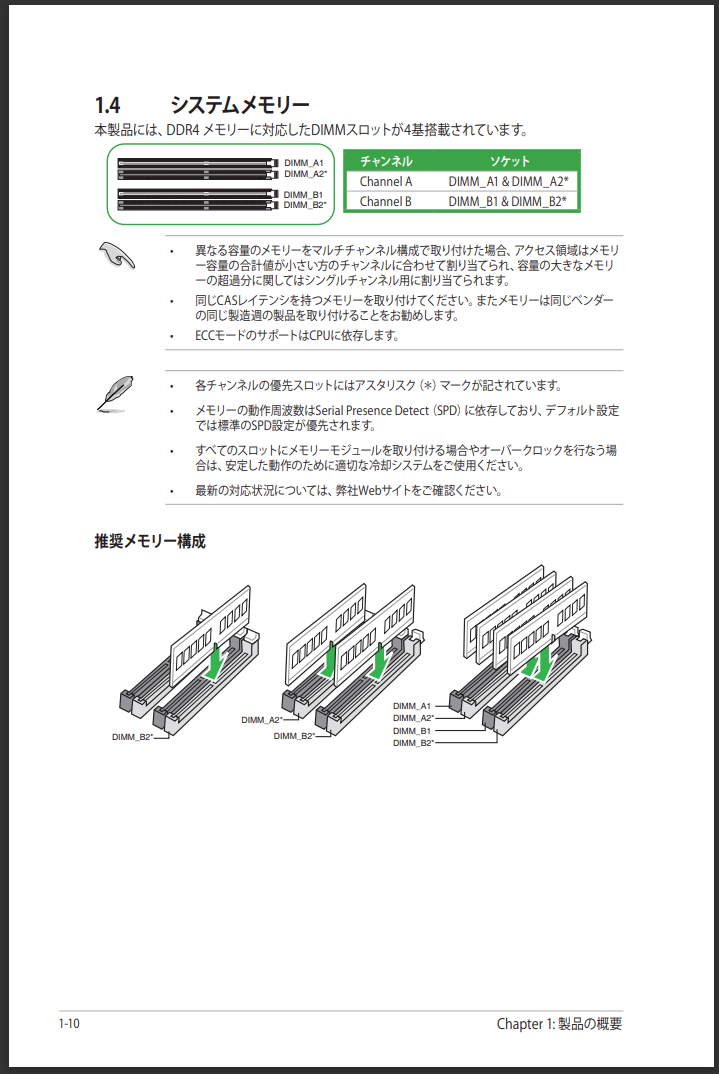 1.4 システムメモリー

本製品には、DDR4 メモリーに対応したDIMMスロットが4基搭載されています。

DIMM_A1
DIMM_A2*
DIMM_B1
DIMM_B2*

| チャンネル | ソケット |
|---|---|
| Channel A | DIMM_A1 & DIMM_A2* |
| Channel B | DIMM_B1 & DIMM_B2* |

• 異なる容量のメモリーをマルチチャンネル構成で取り付けた場合、アクセス領域はメモリー容量の合計値が小さい方のチャンネルに合わせて割り当てられ、容量の大きなメモリーの超過分に関してはシングルチャンネル用に割り当てられます。

• 同じCASレイテンシを持つメモリーを取り付けてください。またメモリーは同じベンダーの同じ製造週の製品を取り付けることをお勧めします。

• ECCモードのサポートはCPUに依存します。

• 各チャンネルの優先スロットにはアスタリスク（*）マークが記されています。

• メモリーの動作周波数はSerial Presence Detect（SPD）に依存しており、デフォルト設定では標準のSPD設定が優先されます。

• すべてのスロットにメモリーモジュールを取り付ける場合やオーバークロックを行なう場合は、安定した動作のために適切な冷却システムをご使用ください。

• 最新の対応状況については、弊社Webサイトをご確認ください。

推奨メモリー構成

DIMM_B2*

DIMM_A2*
DIMM_B2*

DIMM_A1
DIMM_A2*
DIMM_B1
DIMM_B2*

1-10

Chapter 1: 製品の概要