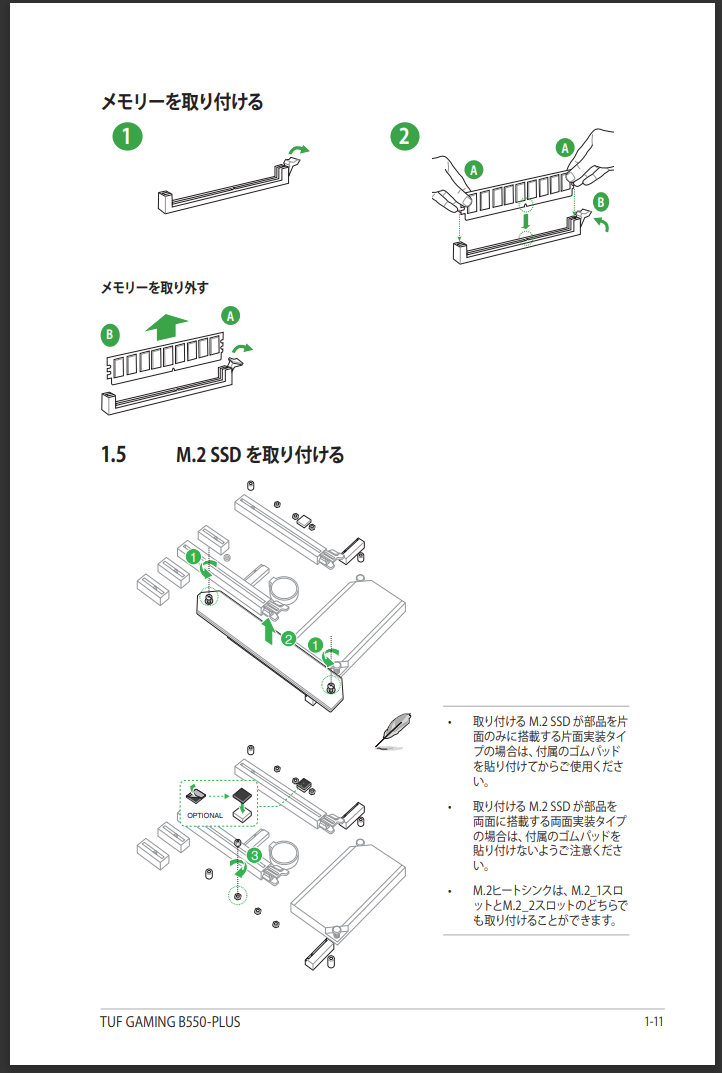 メモリーを取り付ける

1

2

A

A

B

メモリーを取り外す

B

A

1.5 M.2 SSD を取り付ける

1

2

1

OPTIONAL

3

• 取り付ける M.2 SSD が部品を片面のみに搭載する片面実装タイプの場合は、付属のゴムパッドを貼り付けてからご使用ください。

• 取り付ける M.2 SSD が部品を両面に搭載する両面実装タイプの場合は、付属のゴムパッドを貼り付けないようご注意ください。

• M.2ヒートシンクは、M.2_1スロットとM.2_2スロットのどちらでも取り付けることができます。

TUF GAMING B550-PLUS

1-11