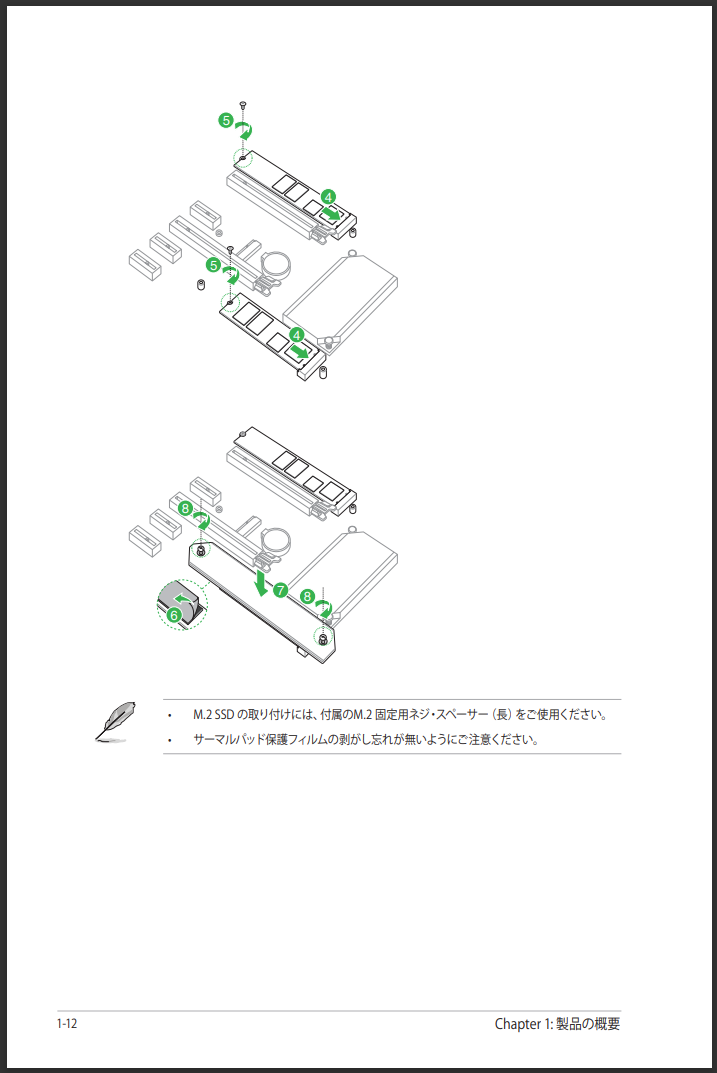 5
4
5
4

8
7
8
6

• M.2 SSD の取り付けには、付属のM.2 固定用ネジ・スペーサー（長）をご使用ください。
• サーマルパッド保護フィルムの剥がし忘れが無いようにご注意ください。

1-12
Chapter 1: 製品の概要