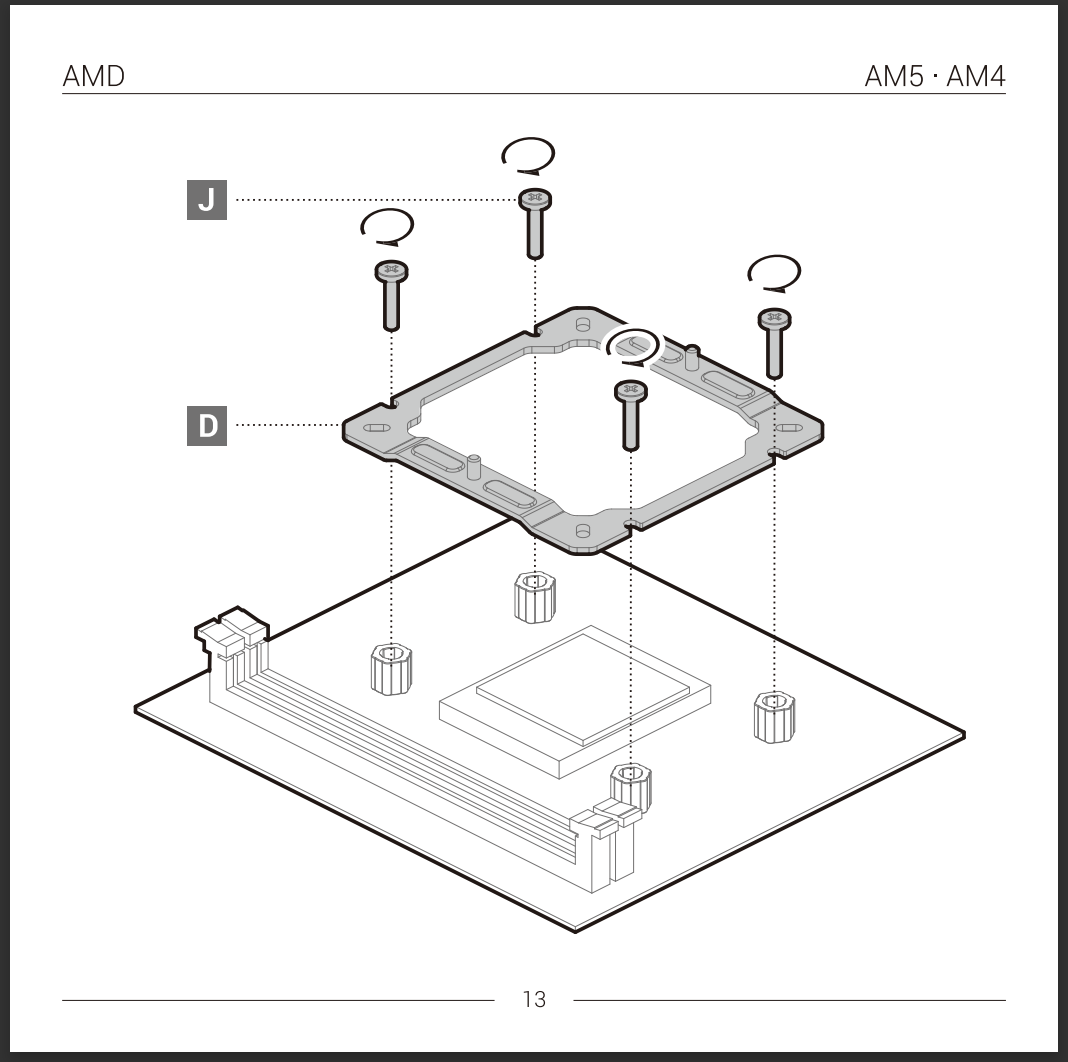 AMD

AM5 · AM4

J

D

13