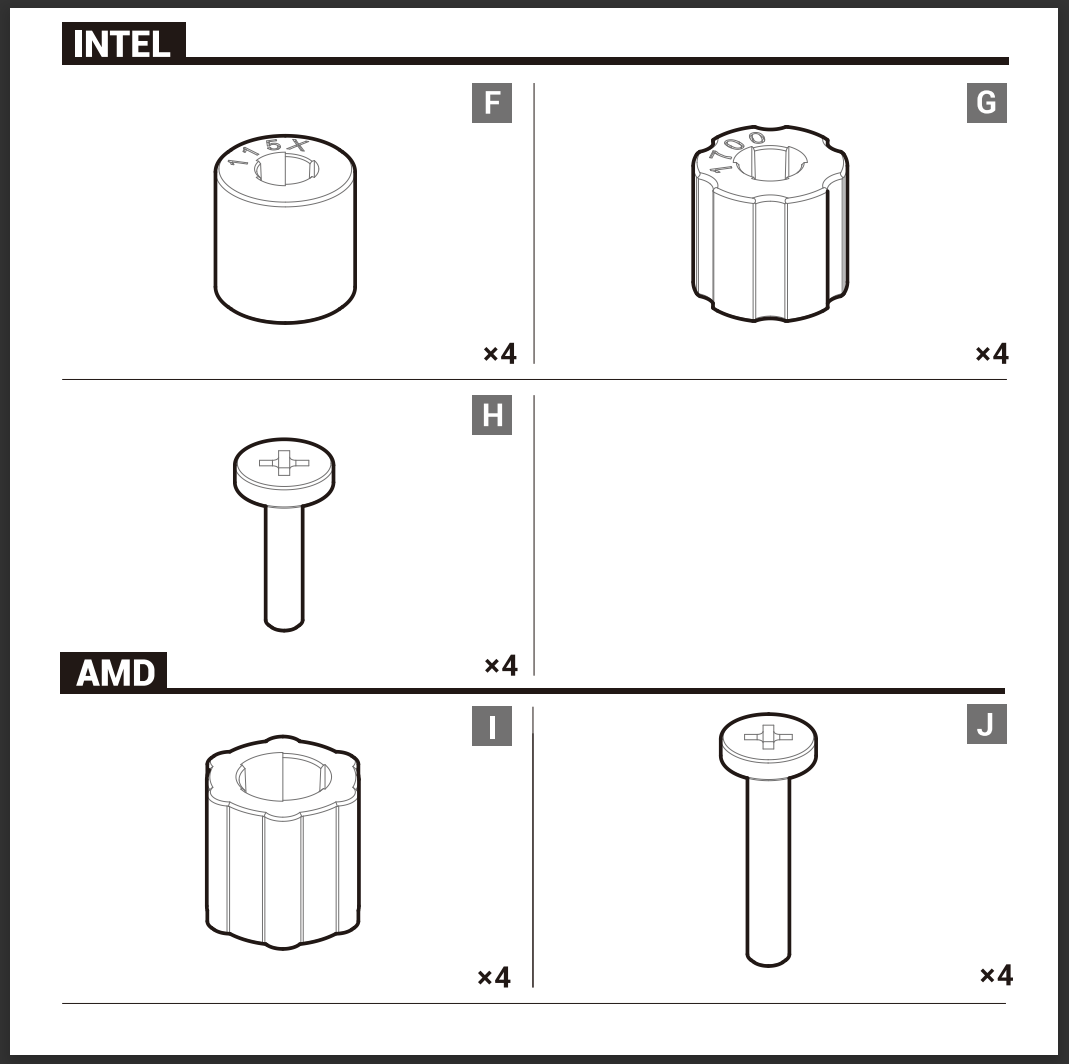 INTEL

F

115X

×4

G

1700

×4

H

×4

AMD

I

×4

J

×4