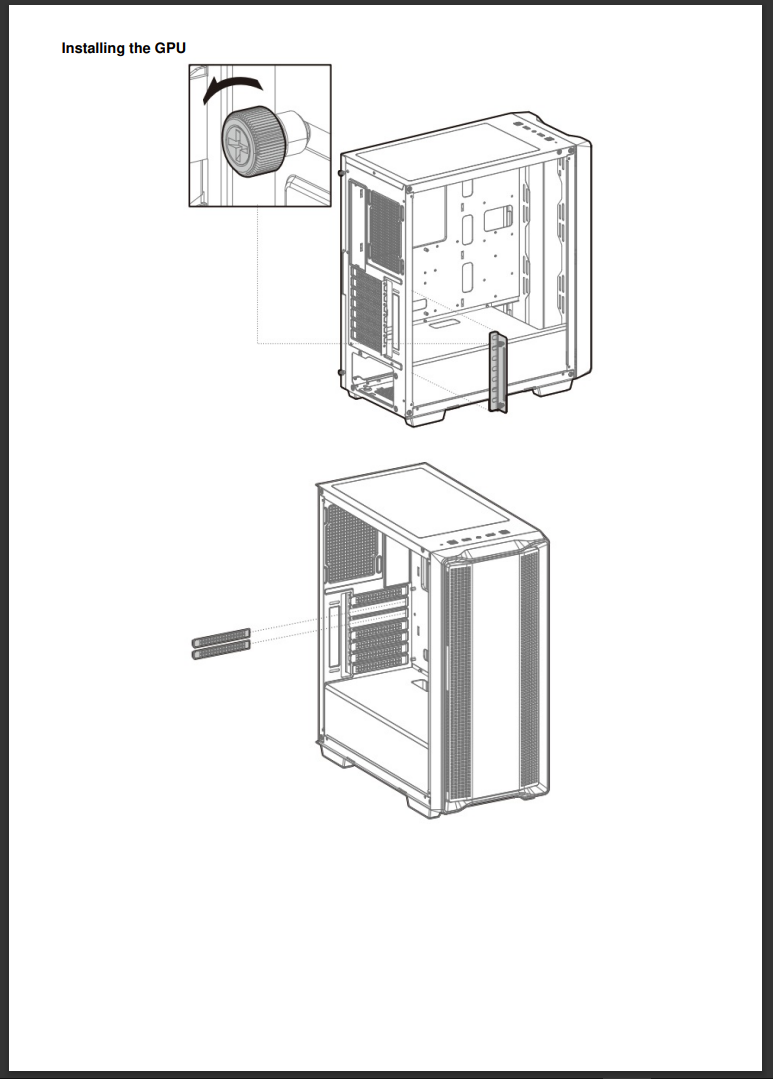 Installing the GPU