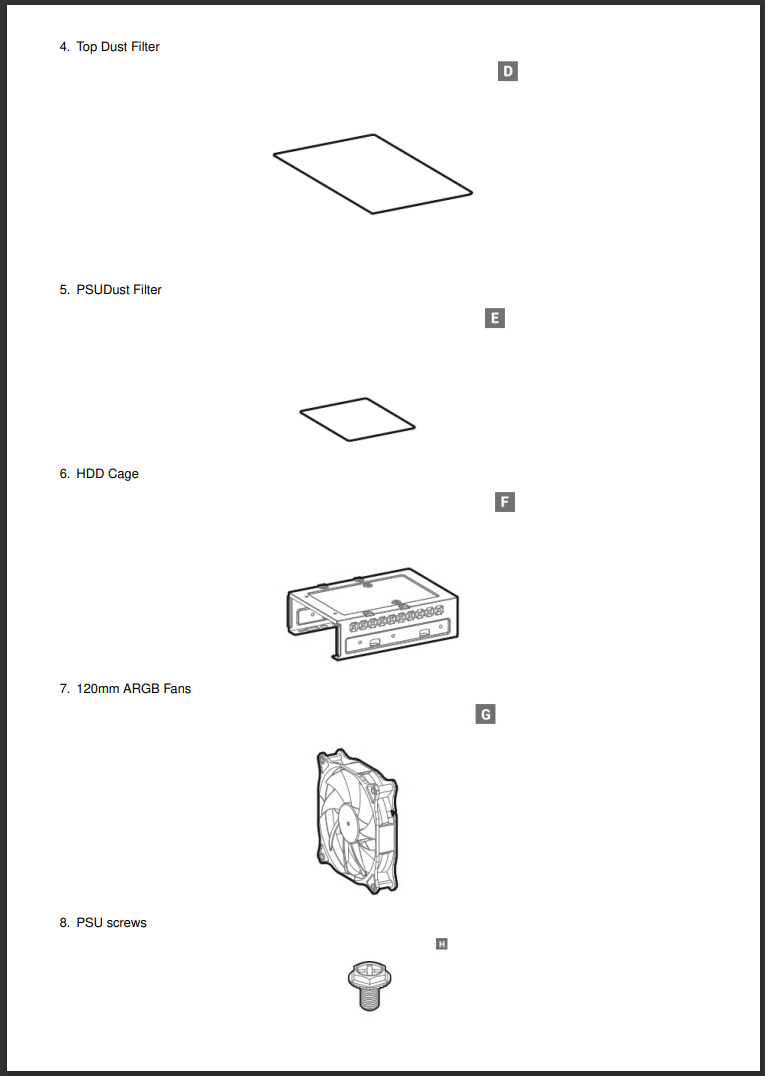 4. Top Dust Filter

D

5. PSUDust Filter

E

6. HDD Cage

F

7. 120mm ARGB Fans

G

8. PSU screws

H