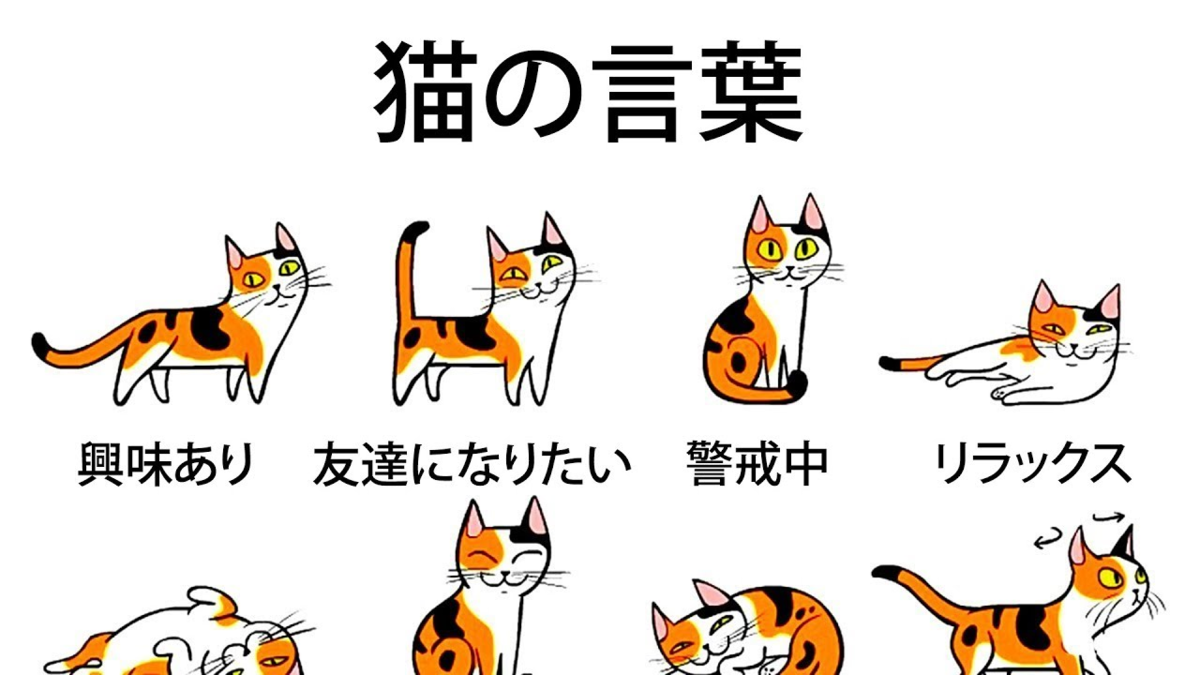 猫の言葉

興味あり

友達になりたい

警戒中

リラックス