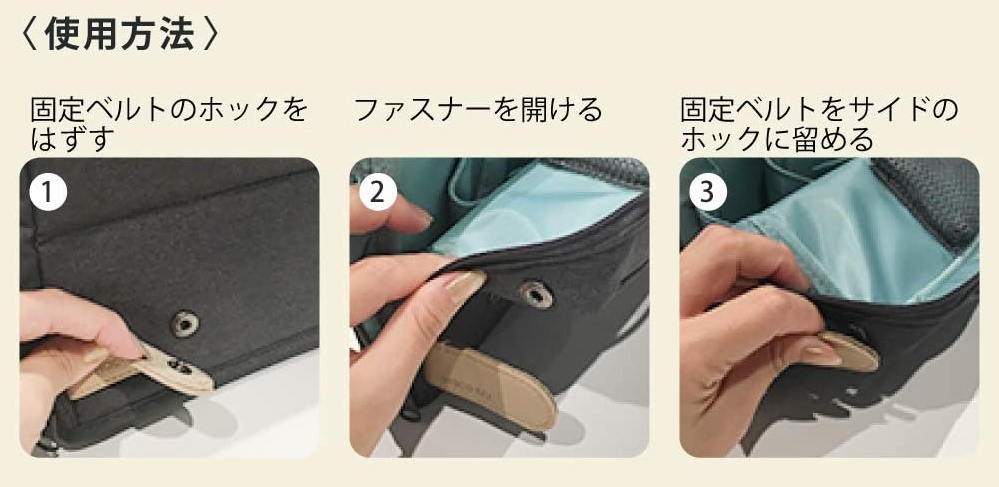 〈使用方法〉

固定ベルトのホックをはずす

1

ファスナーを開ける

2

固定ベルトをサイドのホックに留める

3