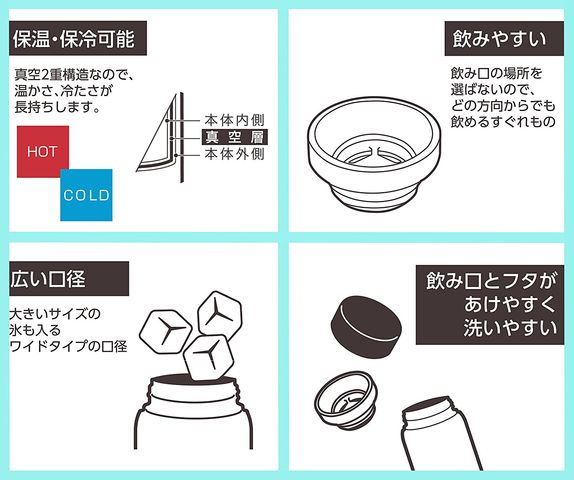 保温・保冷可能

真空2重構造なので、温かさ、冷たさが長持ちします。

HOT

COLD

本体内側
真空層
本体外側

飲みやすい

飲み口の場所を選ばないので、どの方向からでも飲めるすぐれもの

広い口径

大きいサイズの氷も入るワイドタイプの口径

飲み口とフタがあけやすく洗いやすい