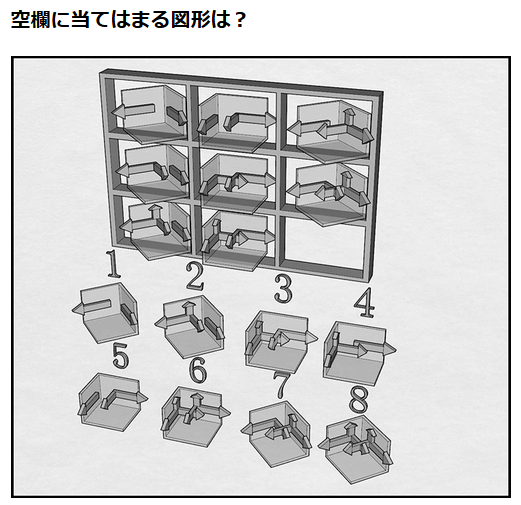 空欄に当てはまる図形は？

1
2
3
4
5
6
7
8