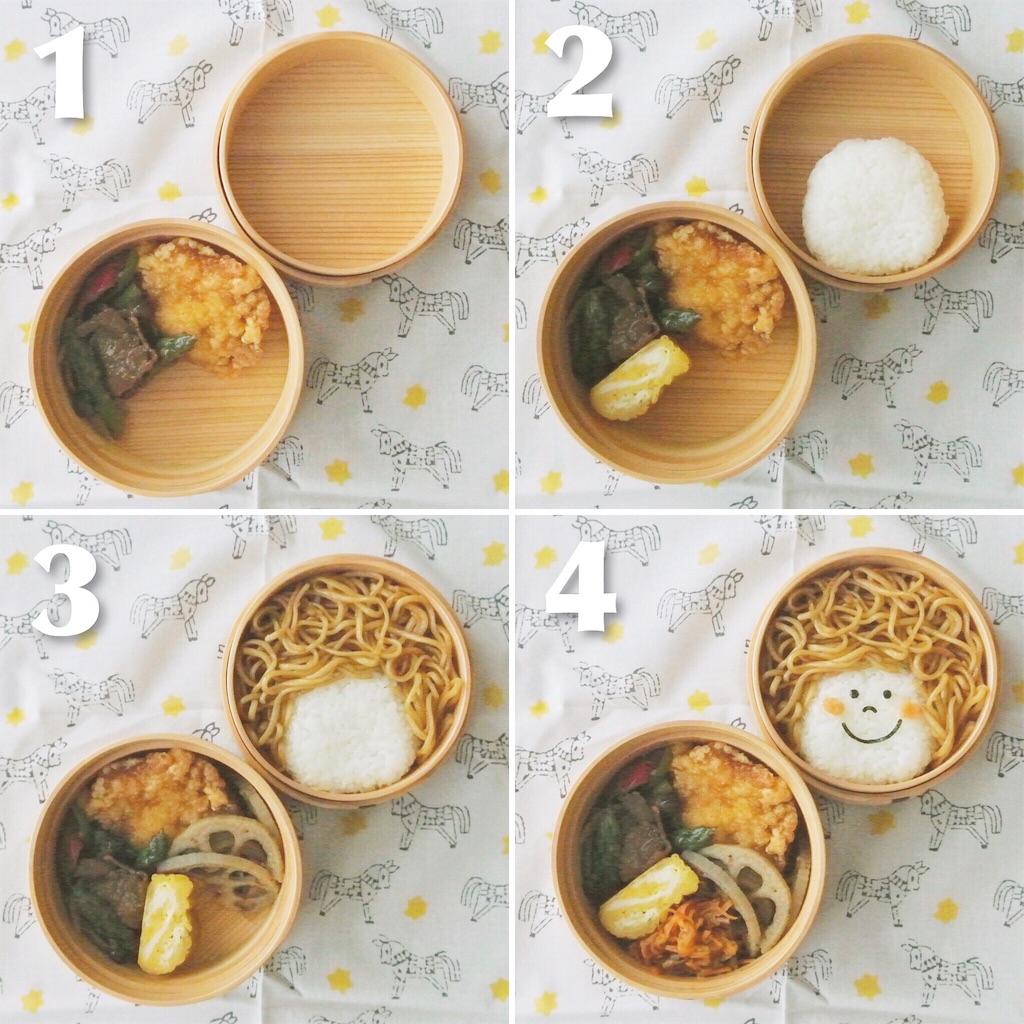 1

2

3

4