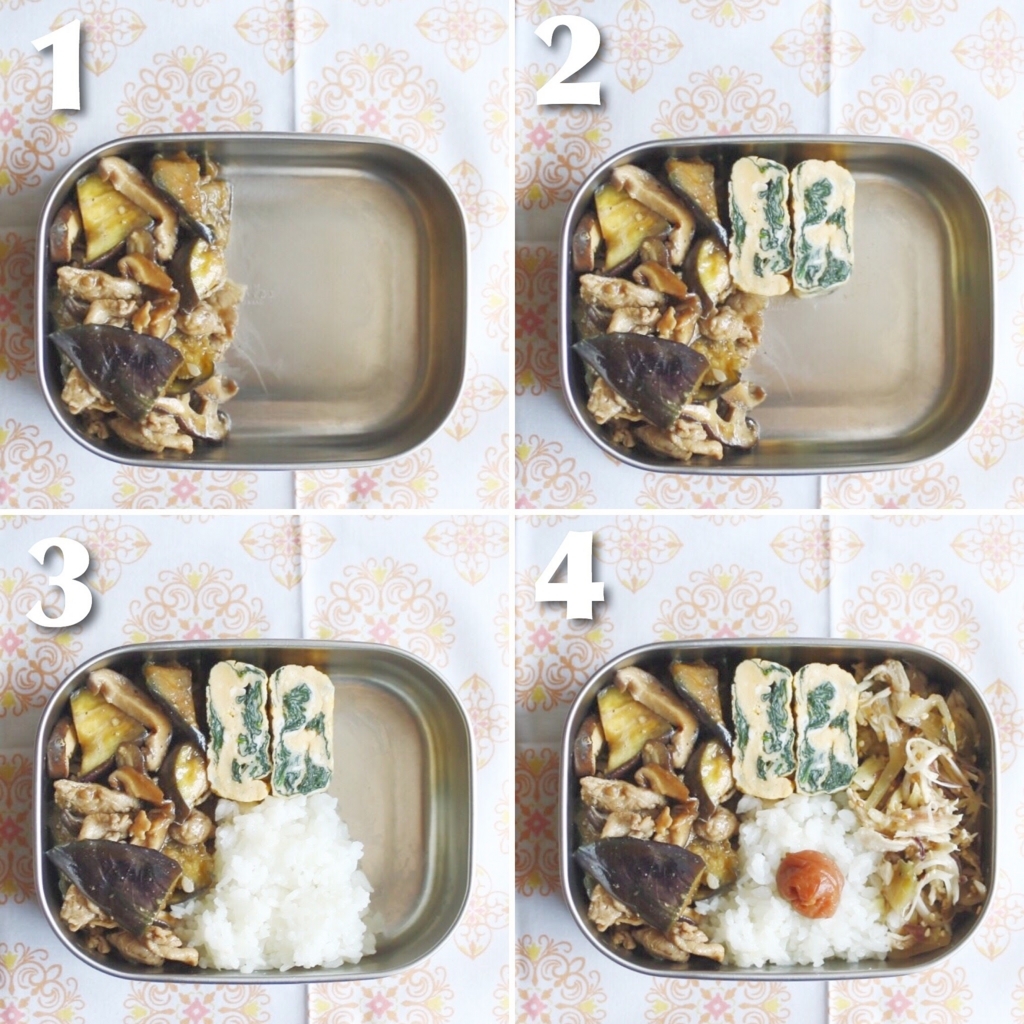 1

2

3

4