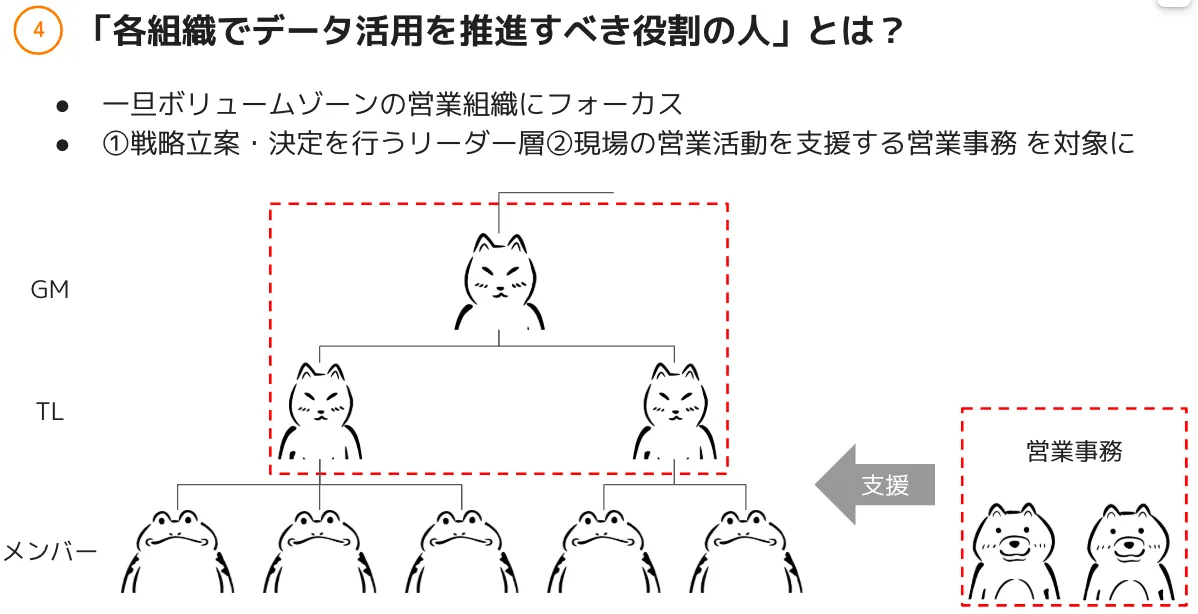 4 「各組織でデータ活用を推進すべき役割の人」とは？

● 一旦ボリュームゾーンの営業組織にフォーカス
● ①戦略立案・決定を行うリーダー層②現場の営業活動を支援する営業事務 を対象に

GM

TL

メンバー

支援

営業事務