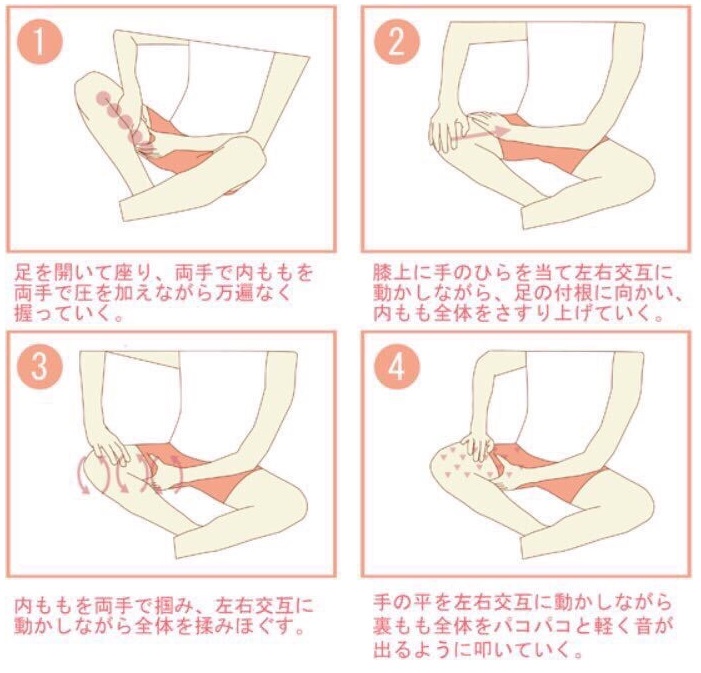 1

足を開いて座り、両手で内ももを両手で圧を加えながら万遍なく握っていく。

2

膝上に手のひらを当て左右交互に動かしながら、足の付根に向かい、内もも全体をさすり上げていく。

3

内ももを両手で掴み、左右交互に動かしながら全体を揉みほぐす。

4

手の平を左右交互に動かしながら裏もも全体をパコパコと軽く音が出るように叩いていく。