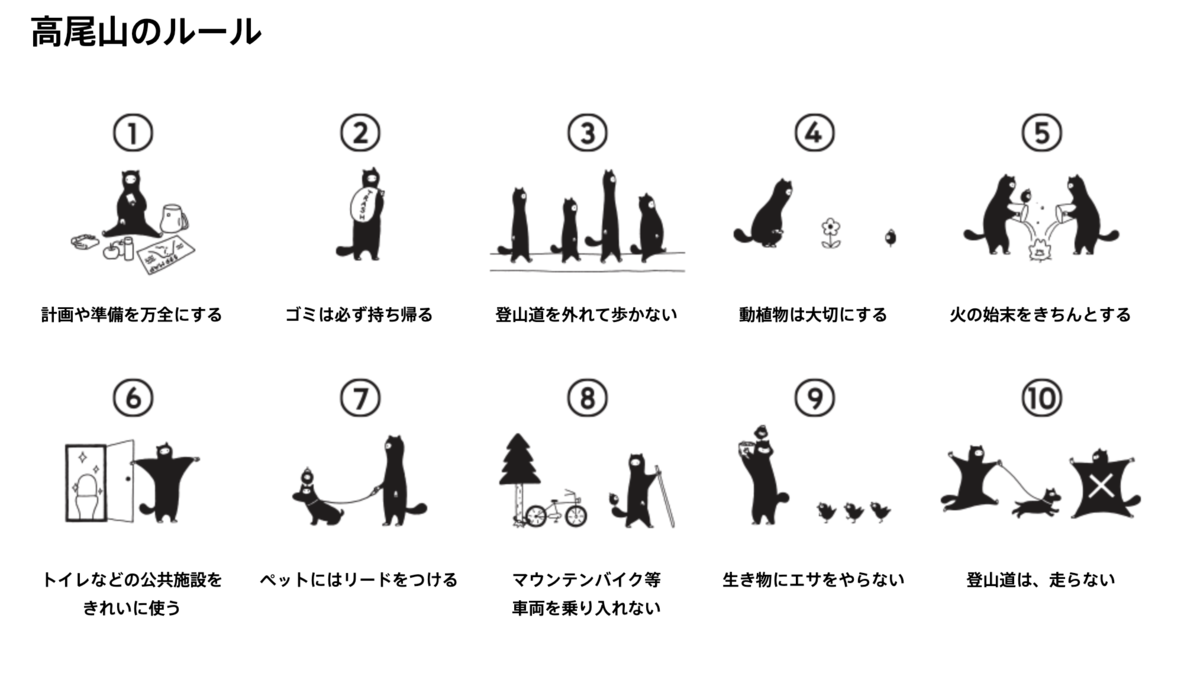 高尾山のルール

①
計画や準備を万全にする

②
ゴミは必ず持ち帰る

③
登山道を外れて歩かない

④
動植物は大切にする

⑤
火の始末をきちんとする

⑥
トイレなどの公共施設をきれいに使う

⑦
ペットにはリードをつける

⑧
マウンテンバイク等車両を乗り入れない

⑨
生き物にエサをやらない

⑩
登山道は、走らない