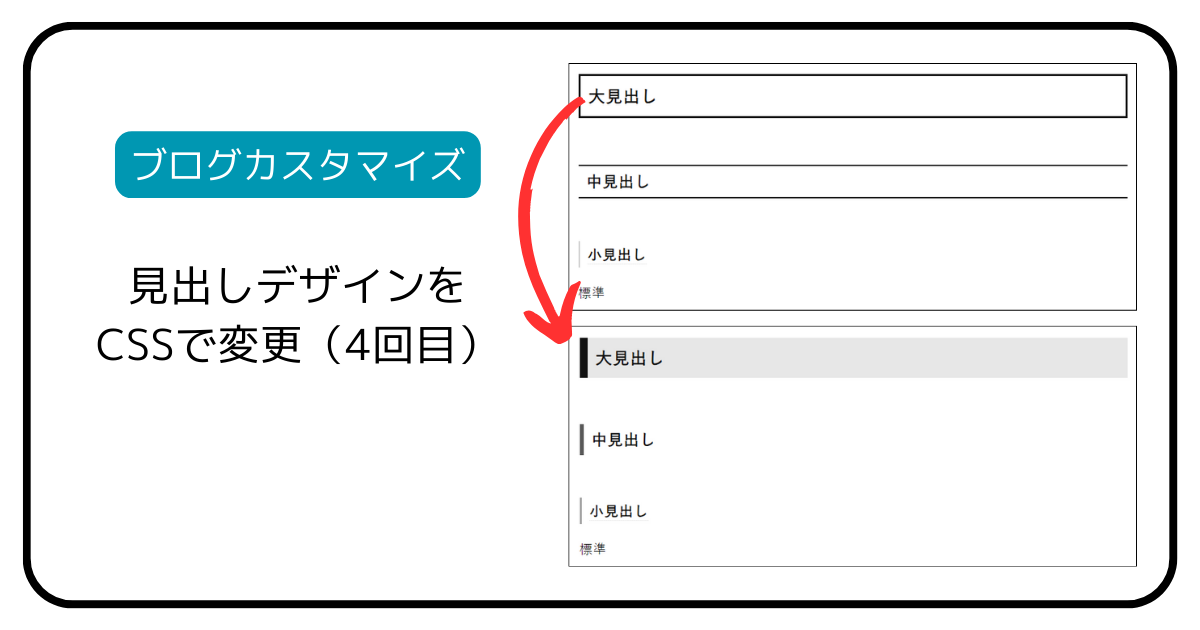 ブログカスタマイズ

見出しデザインを
CSSで変更（4回目）

大見出し

中見出し

小見出し

標準

大見出し

中見出し

小見出し

標準