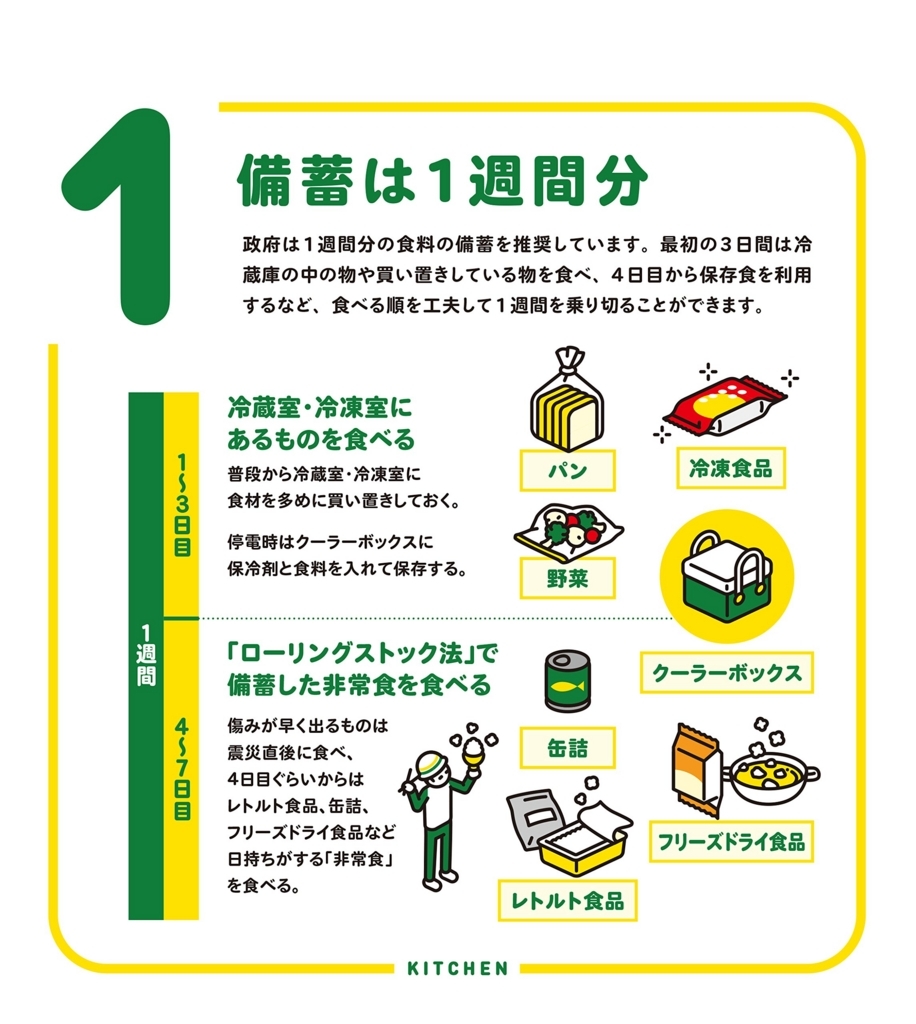 1

備蓄は1週間分

政府は1週間分の食料の備蓄を推奨しています。最初の3日間は冷蔵庫の中の物や買い置きしている物を食べ、4日目から保存食を利用するなど、食べる順を工夫して1週間を乗り切ることができます。

1週間

1〜3日目

冷蔵室・冷凍室にあるものを食べる

普段から冷蔵室・冷凍室に食材を多めに買い置きしておく。

停電時はクーラーボックスに保冷剤と食料を入れて保存する。

パン

冷凍食品

野菜

クーラーボックス

4〜7日目

「ローリングストック法」で備蓄した非常食を食べる

傷みが早く出るものは震災直後に食べ、4日目ぐらいからはレトルト食品、缶詰、フリーズドライ食品など日持ちがする「非常食」を食べる。

缶詰

フリーズドライ食品

レトルト食品

KITCHEN