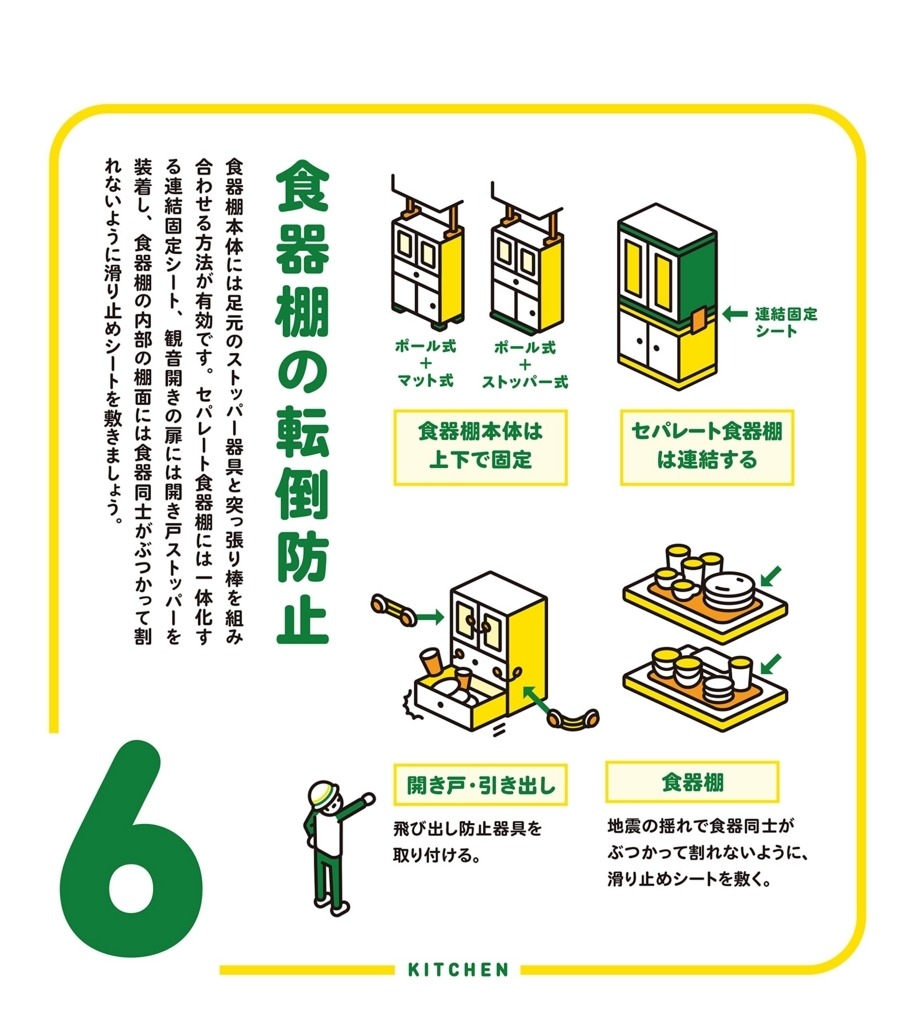 食器棚の転倒防止

食器棚本体には足元のストッパー器具と突っ張り棒を組み合わせる方法が有効です。セパレート食器棚には一体化する連結固定シート、観音開きの扉には開き戸ストッパーを装着し、食器棚の内部の棚面には食器同士がぶつかって割れないように滑り止めシートを敷きましょう。

ポール式
+
マット式

ポール式
+
ストッパー式

連結固定シート

食器棚本体は上下で固定

セパレート食器棚は連結する

開き戸・引き出し

飛び出し防止器具を取り付ける。

食器棚

地震の揺れで食器同士がぶつかって割れないように、滑り止めシートを敷く。

6

KITCHEN