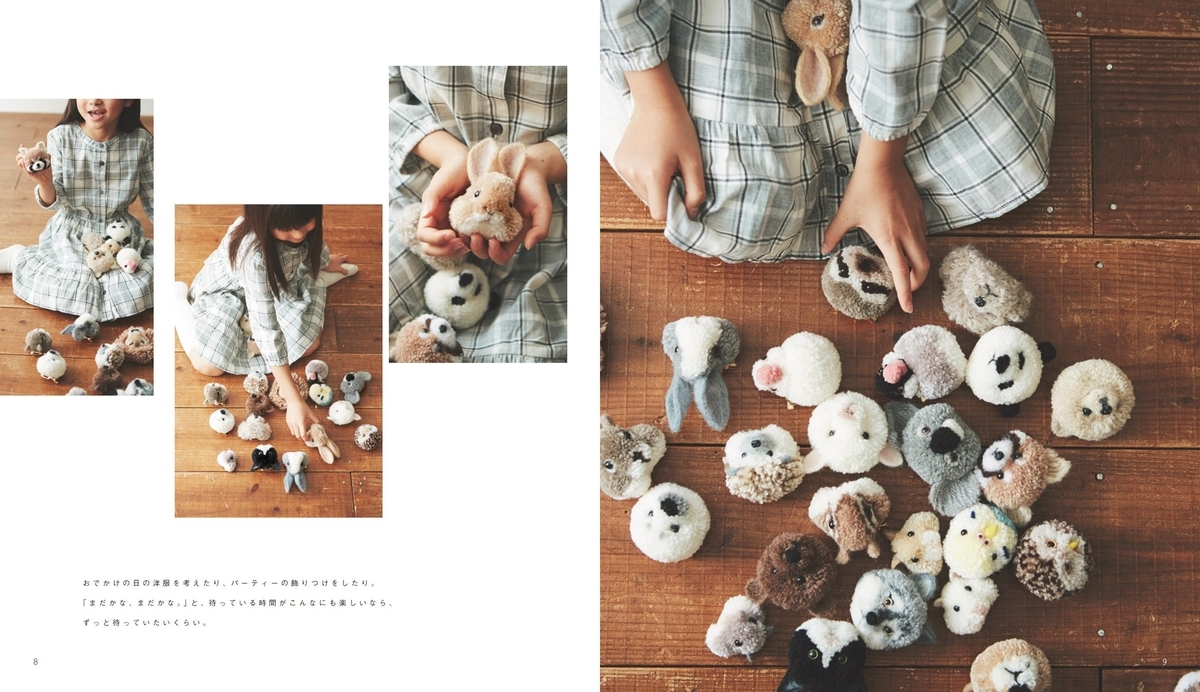 おでかけの日の洋服を考えたり、パーティーの飾りつけをしたり。
「まだかな、まだかな。」と、待っている時間がこんなにも楽しいなら、
ずっと待っていたいくらい。

8

9