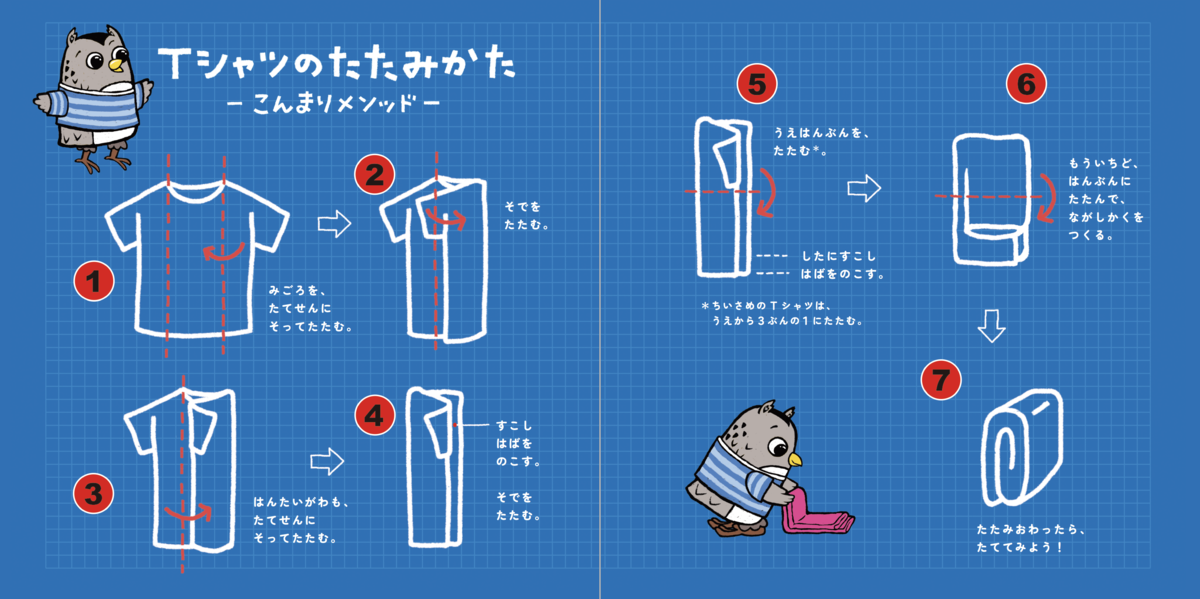 Tシャツのたたみかた
ー こんまりメソッド ー

1
みごろを、たてせんにそってたたむ。

2
そでをたたむ。

3
はんたいがわも、たてせんにそってたたむ。

4
すこしはばをのこす。

そでをたたむ。

5
うえはんぶんを、たたむ*。

したにすこしはばをのこす。

*ちいさめのTシャツは、うえから3ぶんの1にたたむ。

6
もういちど、はんぶんにたたんで、ながしかくをつくる。

7
たたみおわったら、たててみよう！