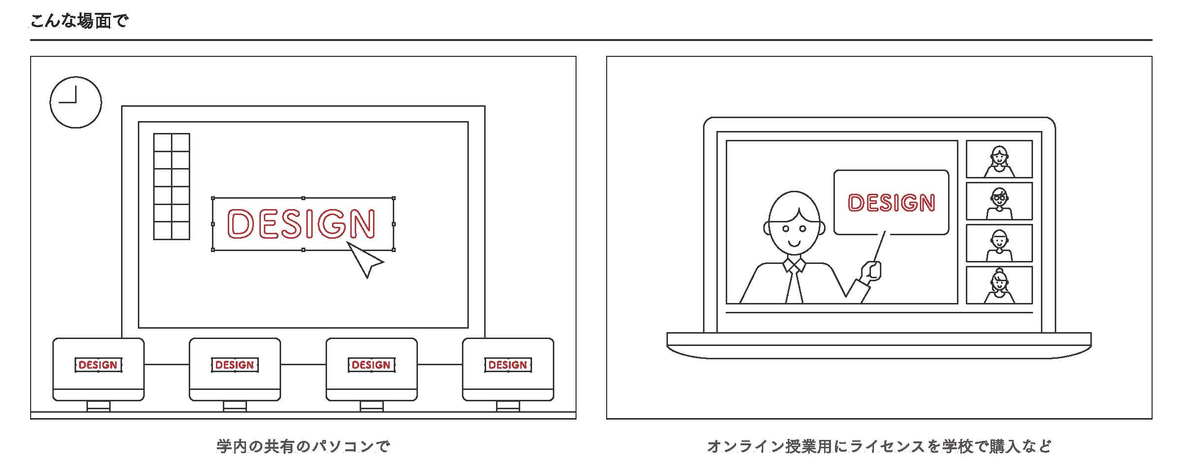 こんな場面で

DESIGN

DESIGN

DESIGN

DESIGN

DESIGN

学内の共有のパソコンで

DESIGN

オンライン授業用にライセンスを学校で購入など