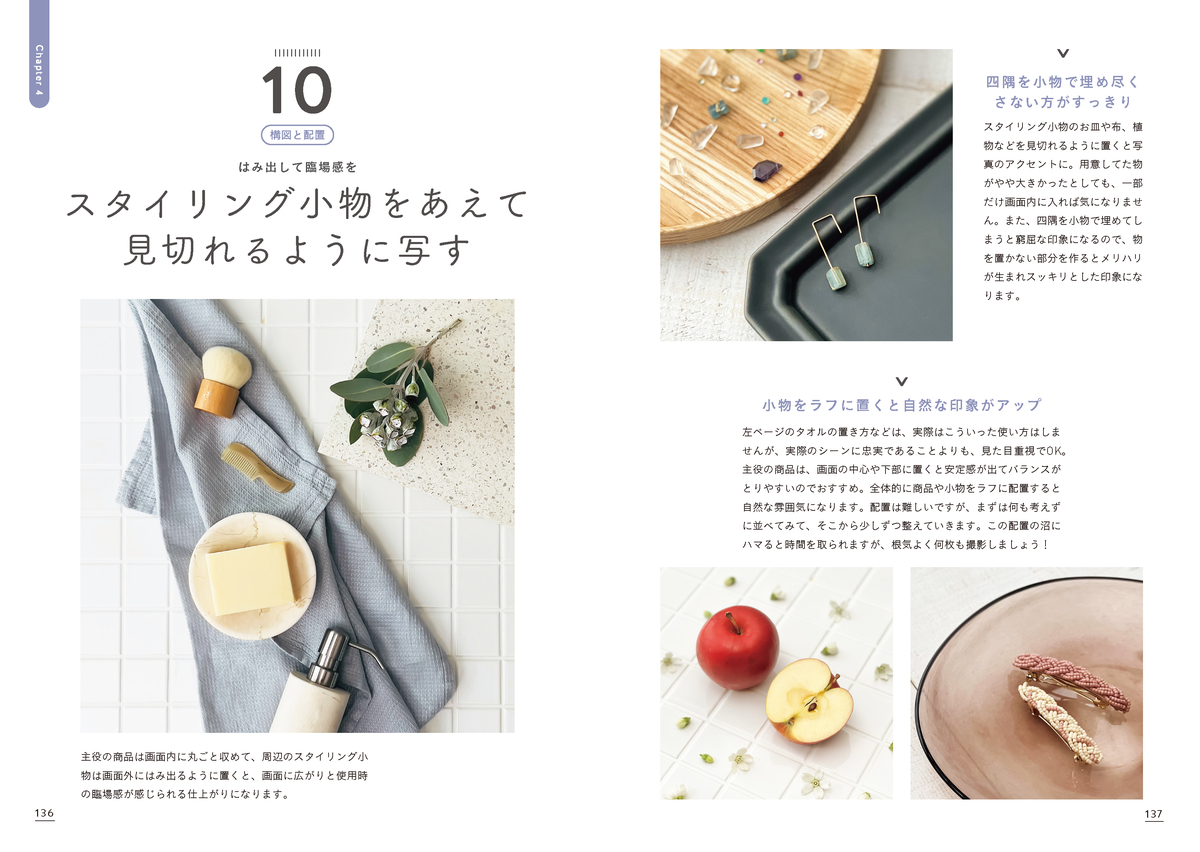 Chapter 4

10

構図と配置

はみ出して臨場感を

スタイリング小物をあえて見切れるように写す

主役の商品は画面内に丸ごと収めて、周辺のスタイリング小物は画面外にはみ出るように置くと、画面に広がりと使用時の臨場感が感じられる仕上がりになります。

136

四隅を小物で埋め尽くさない方がすっきり

スタイリング小物のお皿や布、植物などを見切れるように置くと写真のアクセントに。用意してた物がやや大きかったとしても、一部だけ画面内に入れば気になりません。また、四隅を小物で埋めてしまうと窮屈な印象になるので、物を置かない部分を作るとメリハリが生まれスッキリとした印象になります。

小物をラフに置くと自然な印象がアップ

左ページのタオルの置き方などは、実際はこういった使い方はしませんが、実際のシーンに忠実であることよりも、見た目重視でOK。主役の商品は、画面の中心や下部に置くと安定感が出てバランスがとりやすいのでおすすめ。全体的に商品や小物をラフに配置すると自然な雰囲気になります。配置は難しいですが、まずは何も考えずに並べてみて、そこから少しずつ整えていきます。この配置の沼にハマると時間を取られますが、根気よく何枚も撮影しましょう！

137