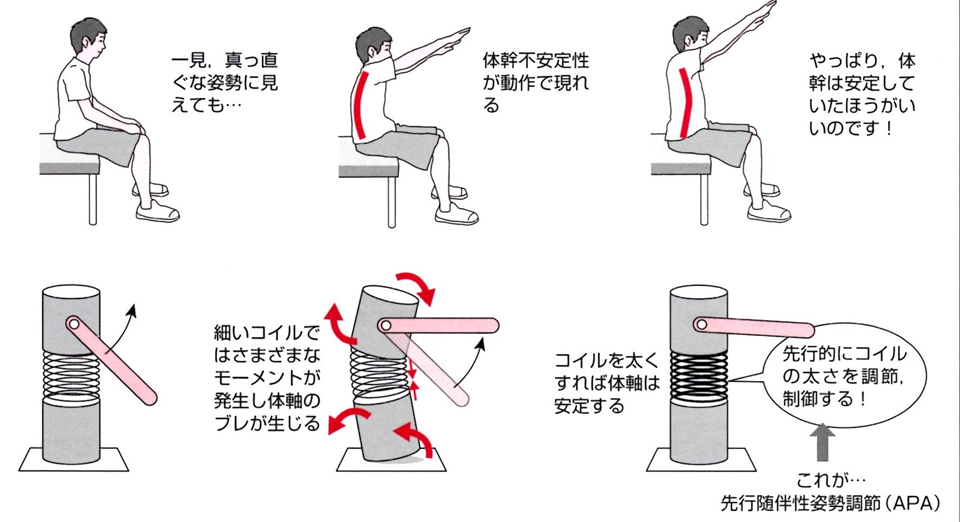 一見，真っ直ぐな姿勢に見えても…

体幹不安定性が動作で現れる

やっぱり，体幹は安定していたほうがいいのです！

細いコイルではさまざまなモーメントが発生し体軸のブレが生じる

コイルを太くすれば体軸は安定する

先行的にコイルの太さを調節，制御する！

これが…
先行随伴性姿勢調節（APA）