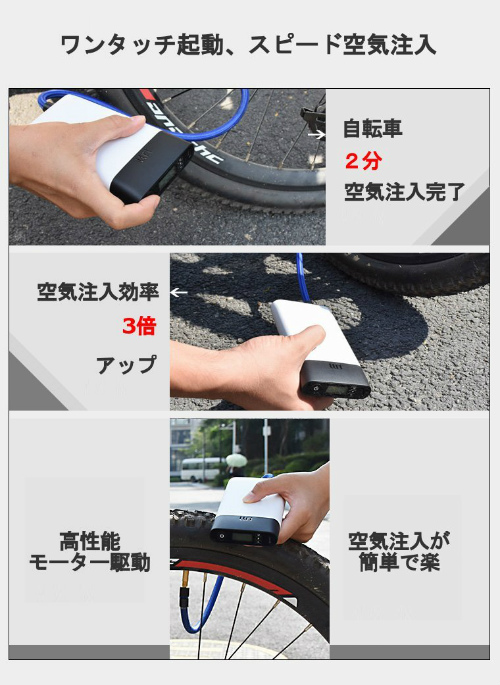 ワンタッチ起動、スピード空気注入

自転車
2分
空気注入完了

空気注入効率
3倍
アップ

高性能
モーター駆動

空気注入が
簡単で楽