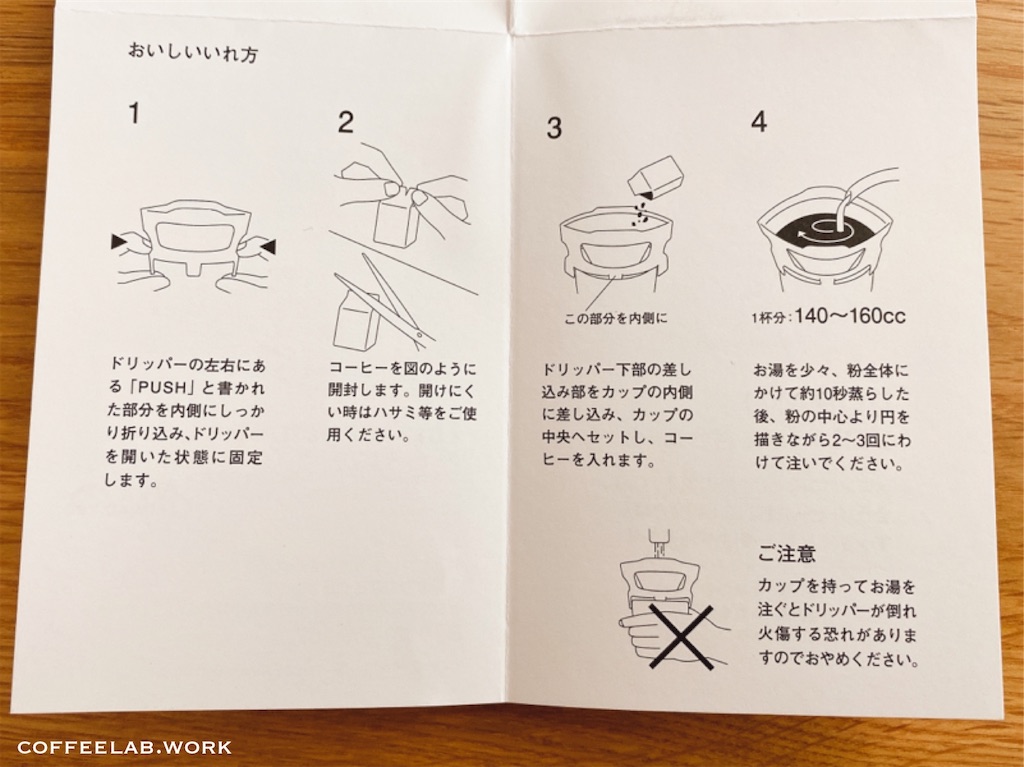 おいしいいれ方

1

ドリッパーの左右にある「PUSH」と書かれた部分を内側にしっかり折り込み、ドリッパーを開いた状態に固定します。

2

コーヒーを図のように開封します。開けにくい時はハサミ等をご使用ください。

3

この部分を内側に

ドリッパー下部の差し込み部をカップの内側に差し込み、カップの中央へセットし、コーヒーを入れます。

4

1杯分：140〜160cc

お湯を少々、粉全体にかけて約10秒蒸らした後、粉の中心より円を描きながら2〜3回にわけて注いでください。

ご注意

カップを持ってお湯を注ぐとドリッパーが倒れ火傷する恐れがありますのでおやめください。

COFFEELAB.WORK