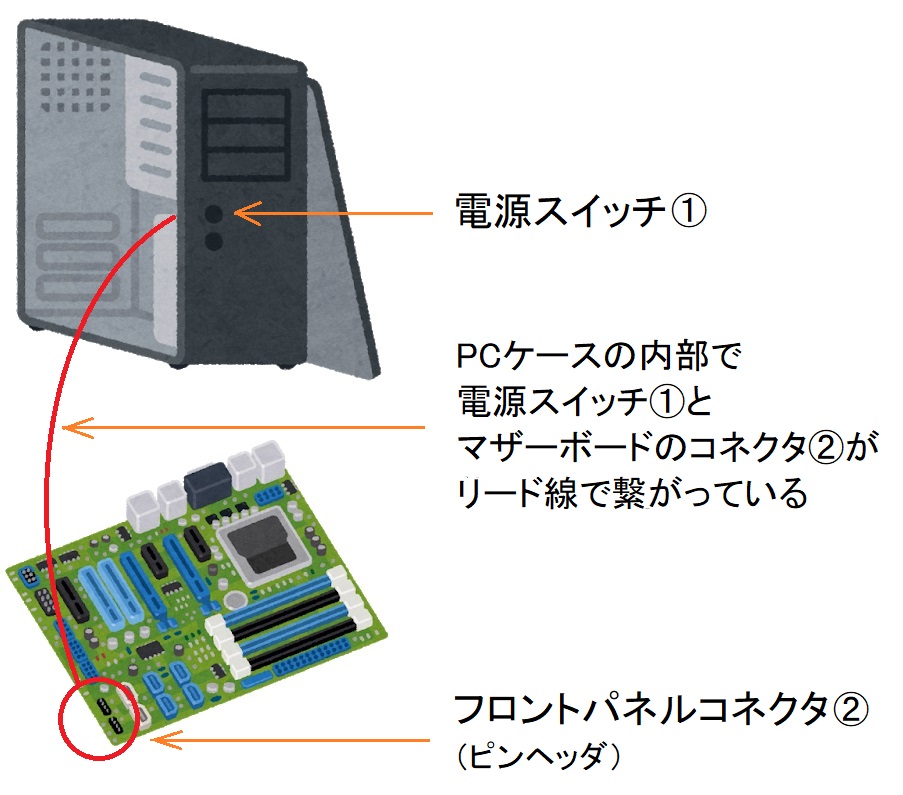 電源スイッチ①

PCケースの内部で
電源スイッチ①と
マザーボードのコネクタ②が
リード線で繋がっている

フロントパネルコネクタ②
（ピンヘッダ）