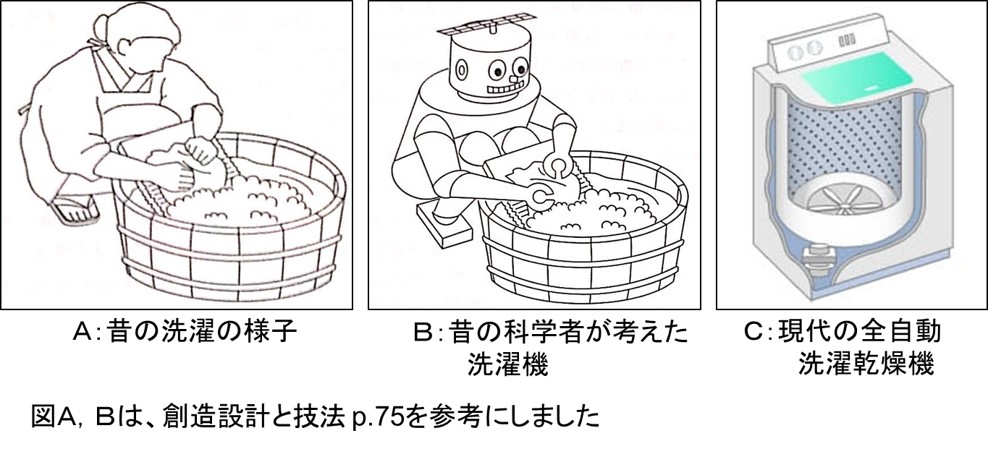 A:昔の洗濯の様子

B:昔の科学者が考えた洗濯機

C:現代の全自動洗濯乾燥機

図A, Bは、創造設計と技法 p.75を参考にしました