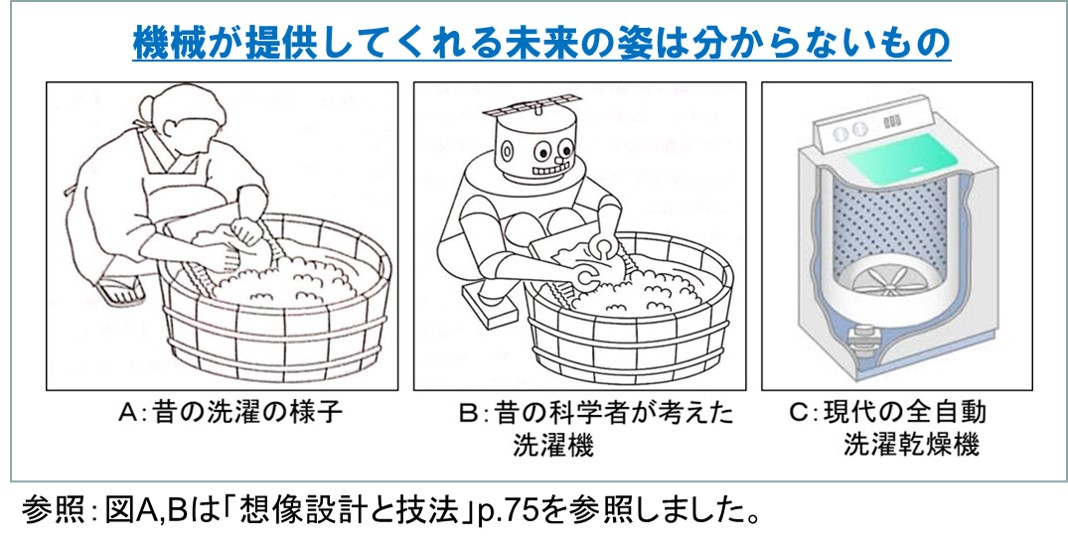 機械が提供してくれる未来の姿は分からないもの

A：昔の洗濯の様子

B：昔の科学者が考えた洗濯機

C：現代の全自動洗濯乾燥機

参照：図A,Bは「想像設計と技法」p.75を参照しました。