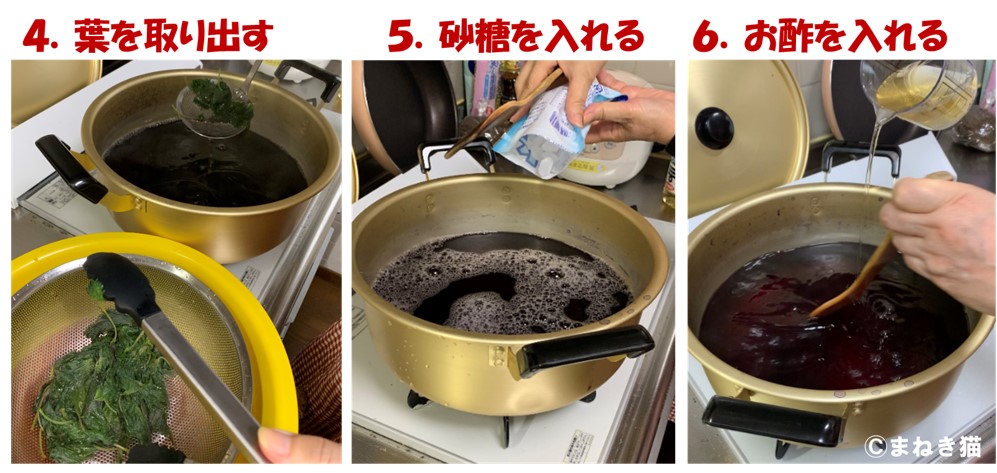 4. 葉を取り出す

5. 砂糖を入れる

6. お酢を入れる

©まねき猫